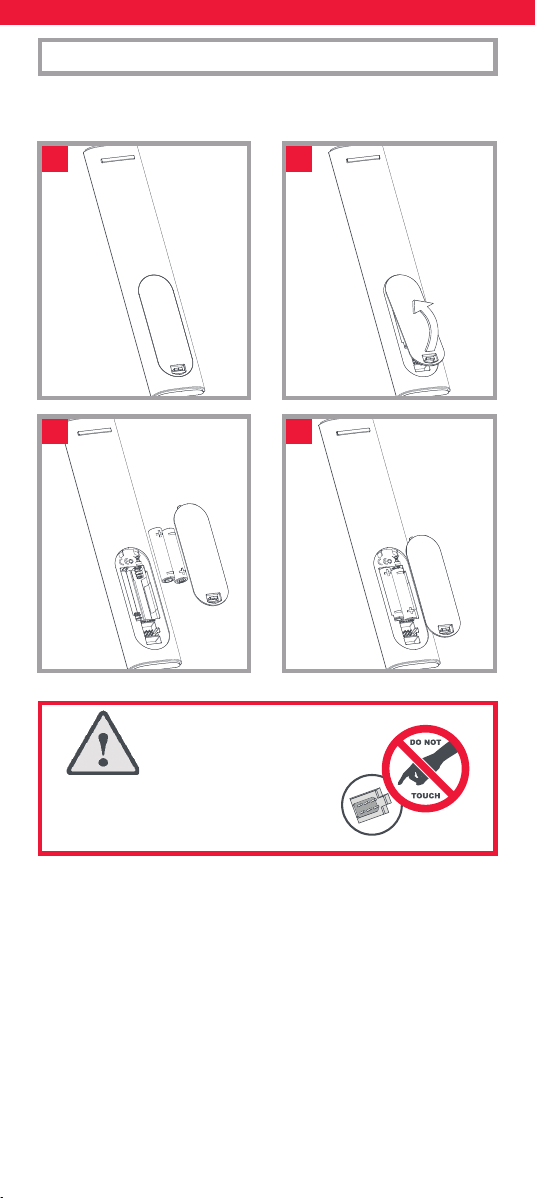 DO NOT

TOUCH