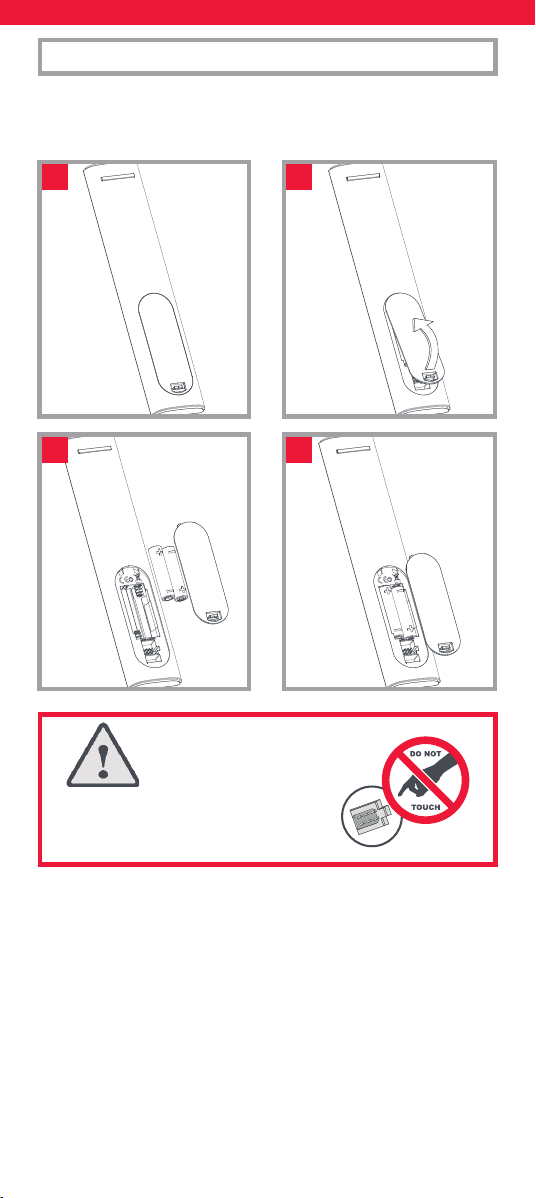 DO NOT
TOUCH