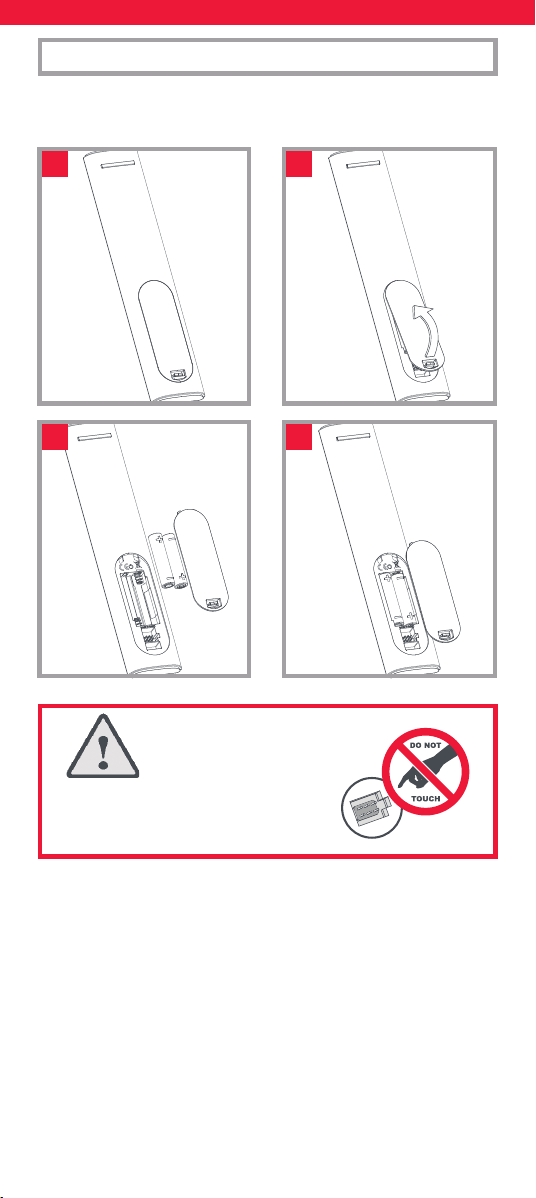 DO NOT
TOUCH