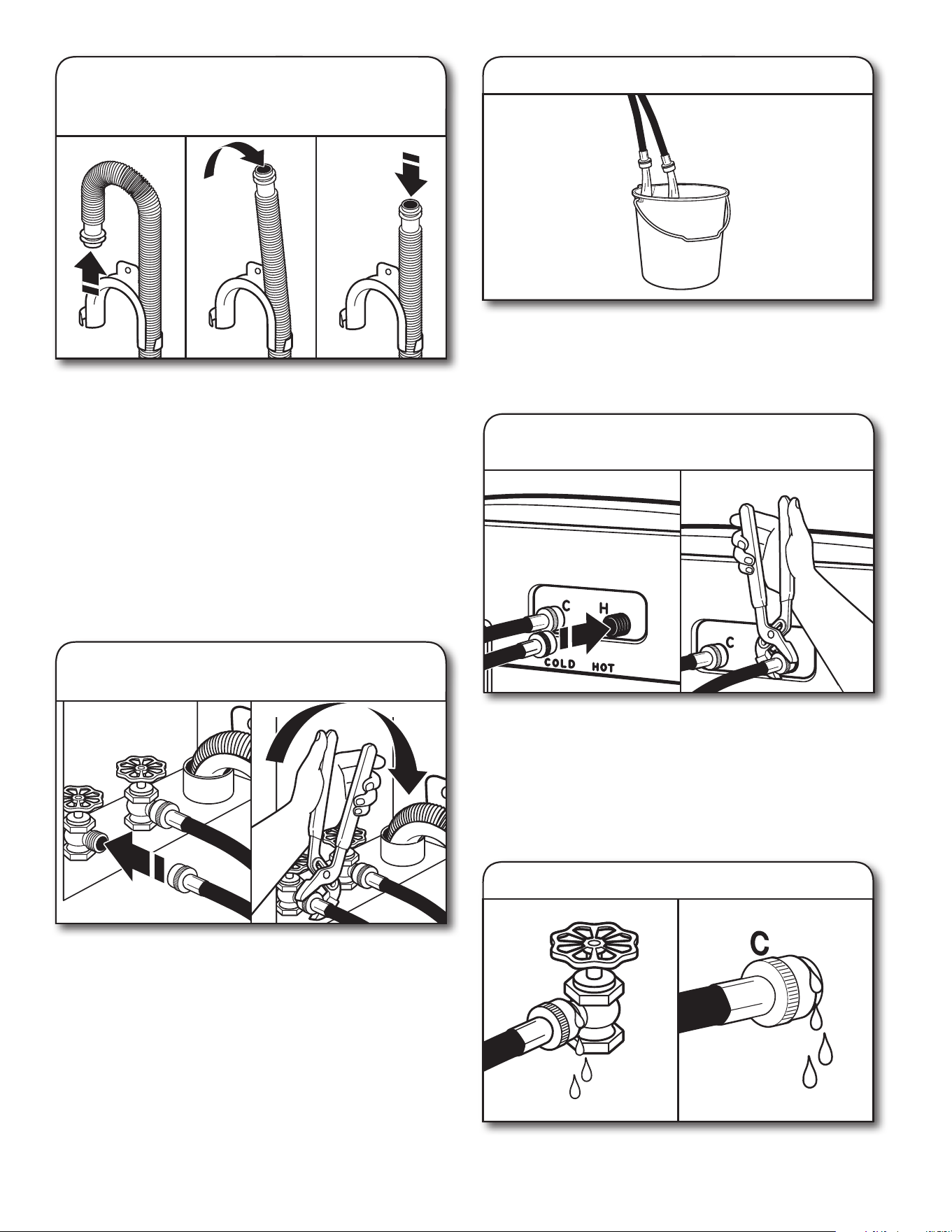 C
H
COLD
HOT
C
C