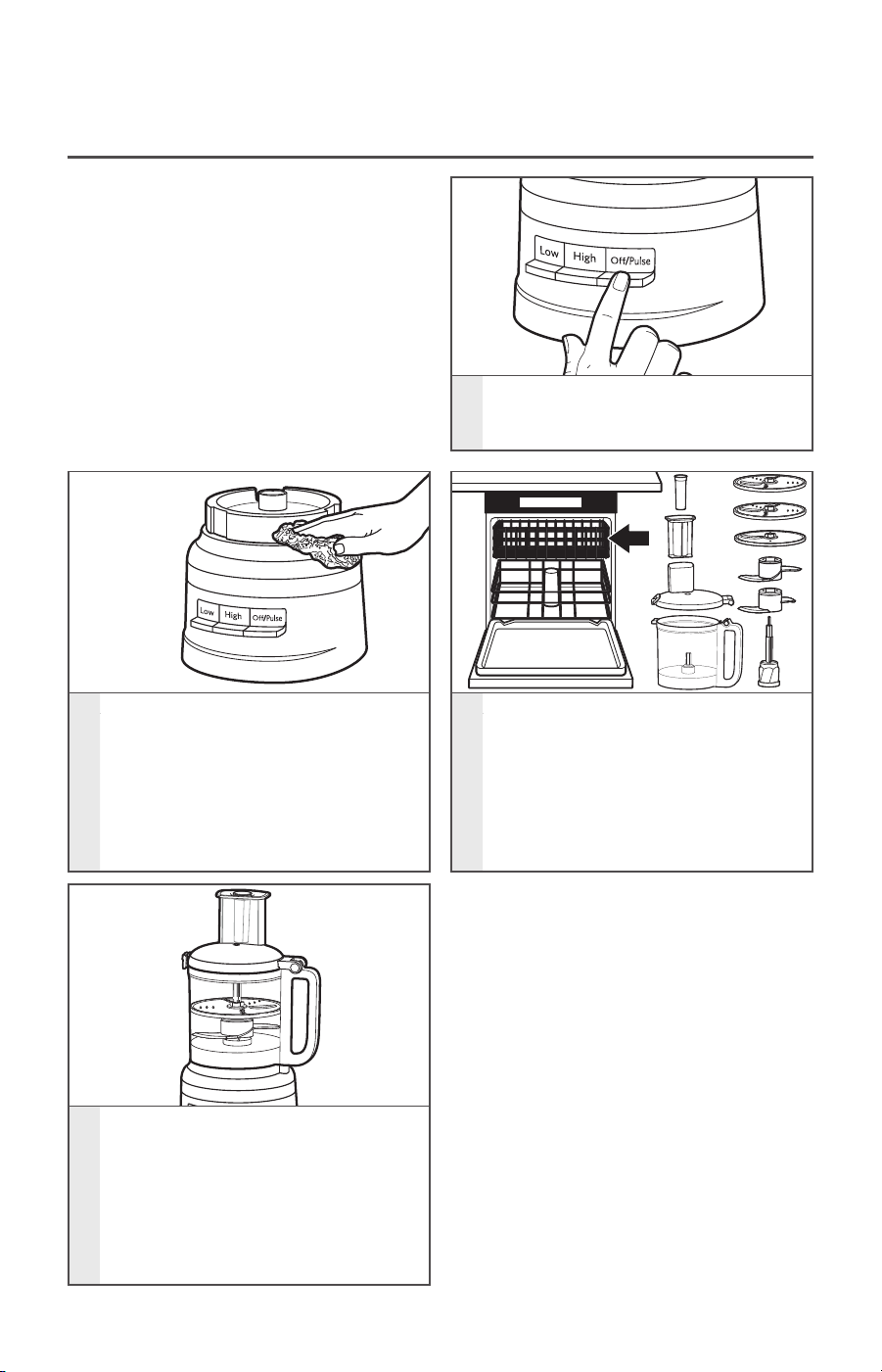 Low
High
Off/Pulse

Low
High
Off/Pulse