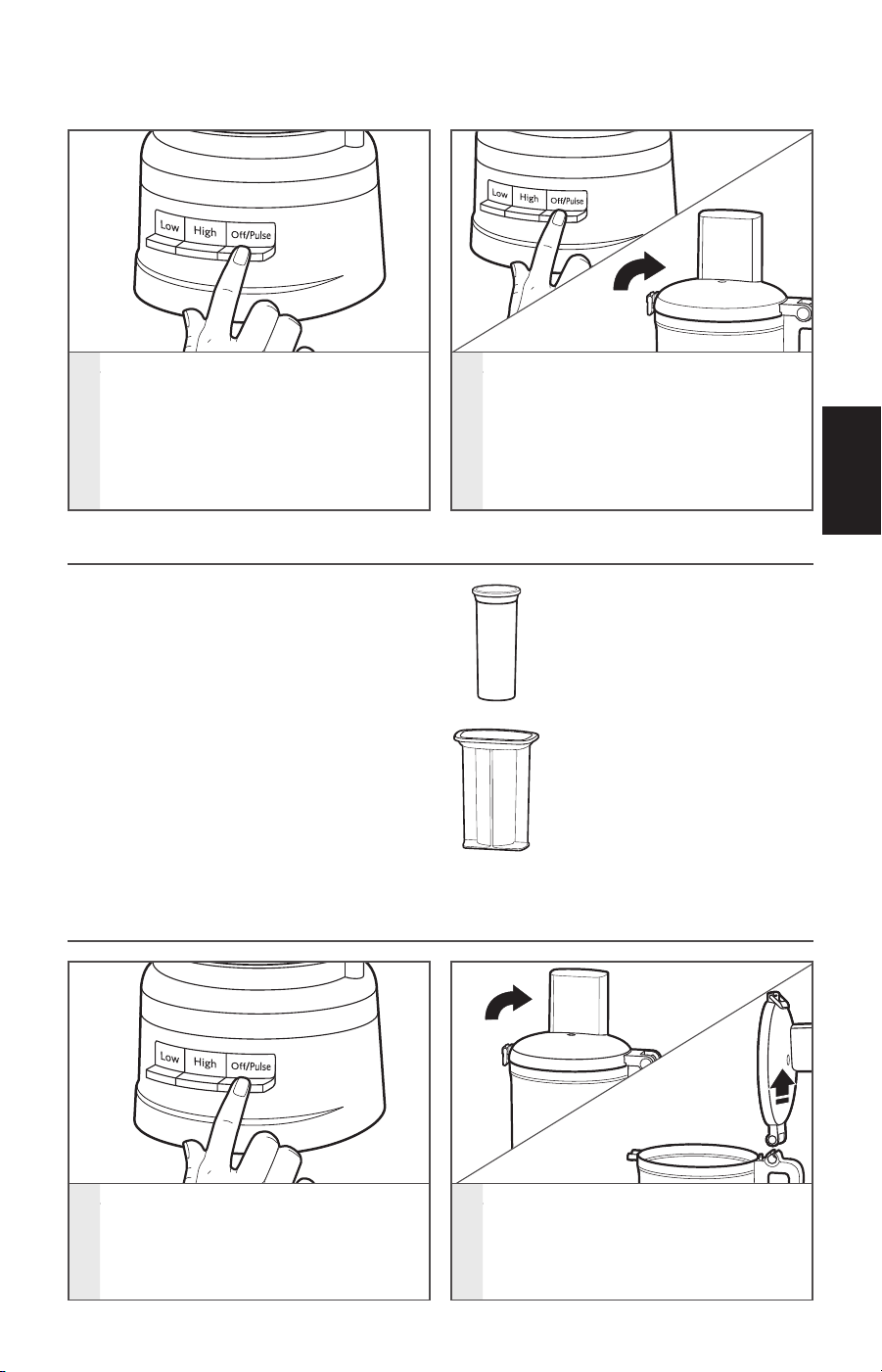 Low High Off/Pulse

Low High Off/Pulse

Low High Off/Pulse