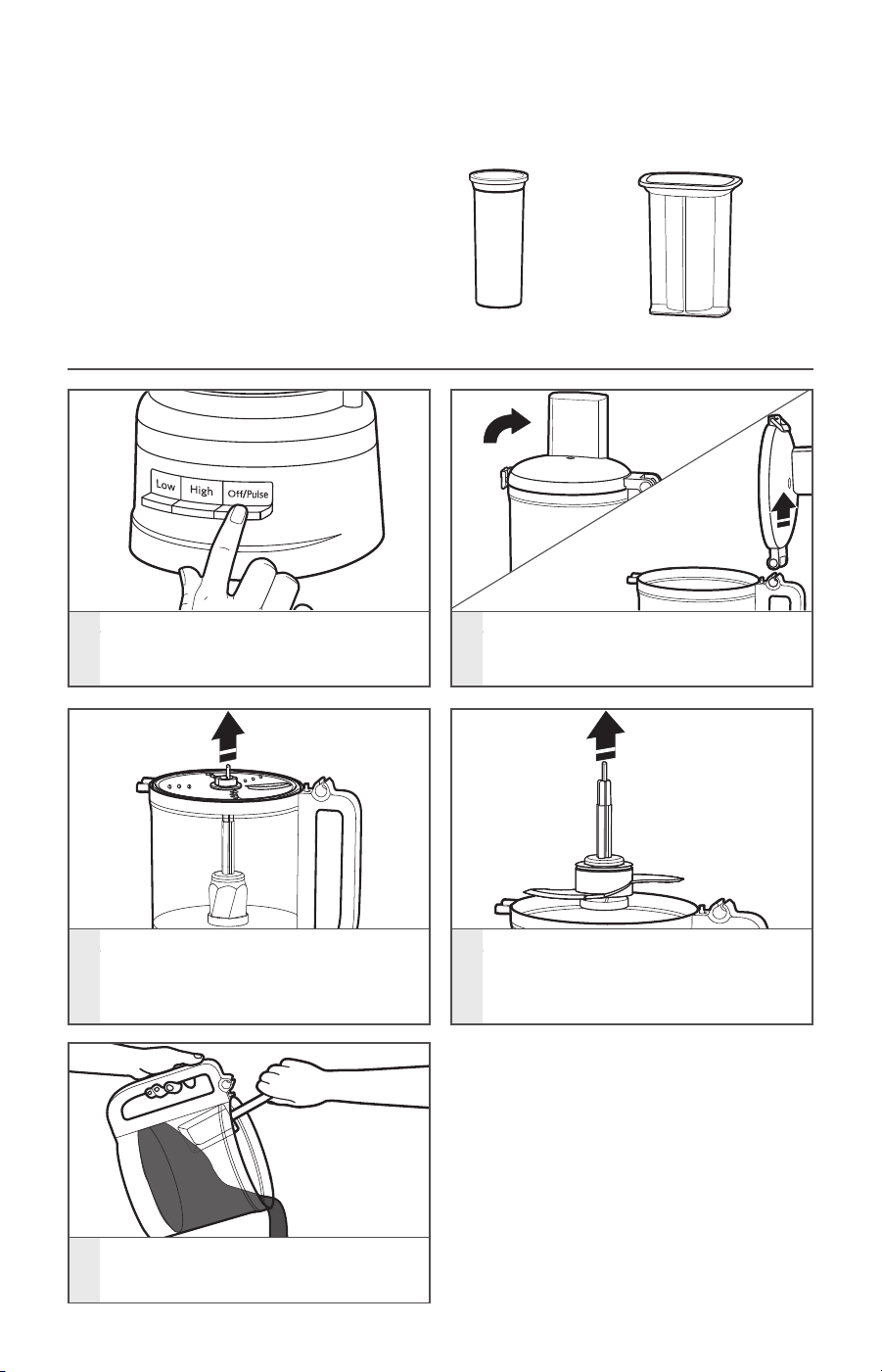 Low
High
Off/Pulse