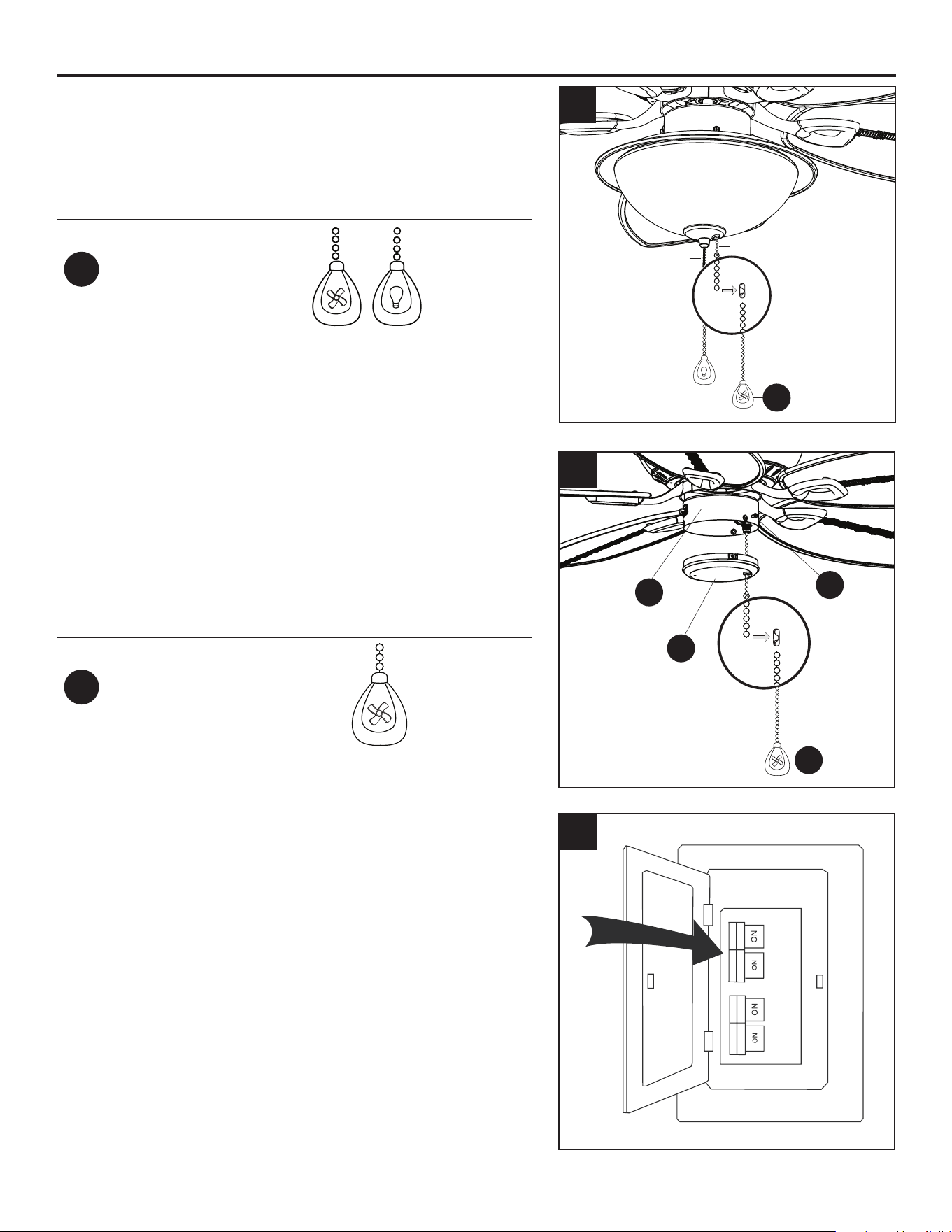 ON

ON

ON

ON