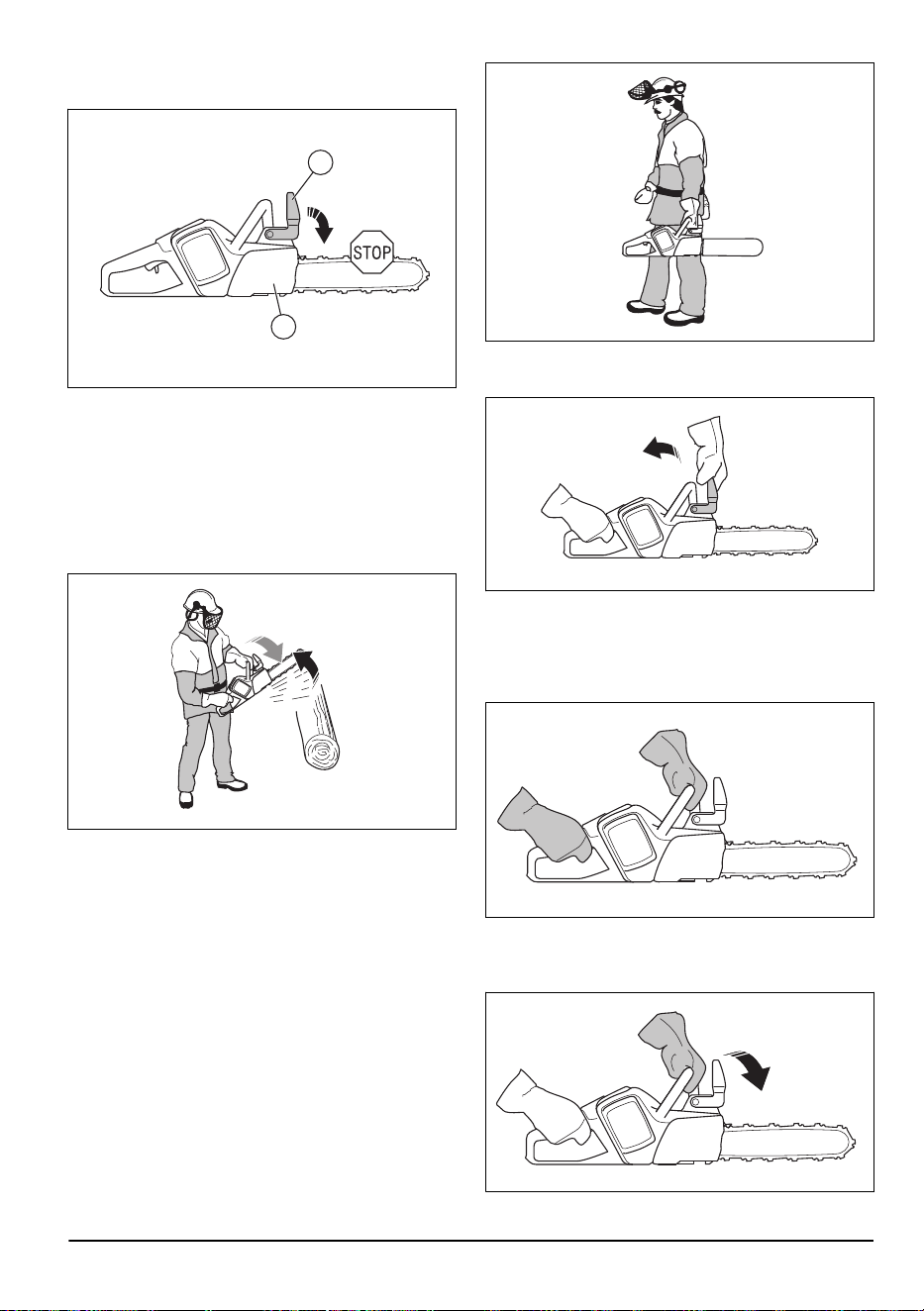 STOP