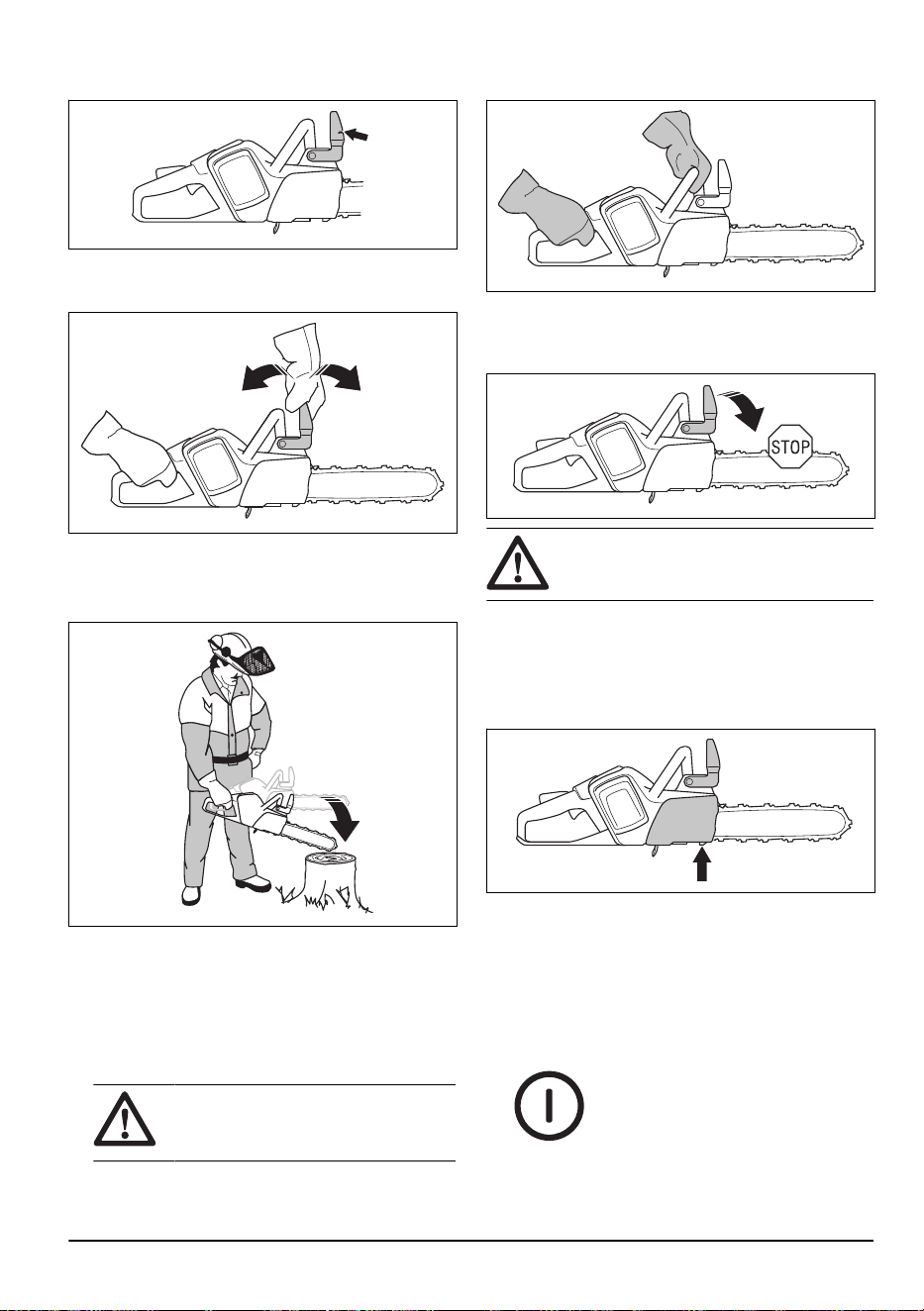 STOP