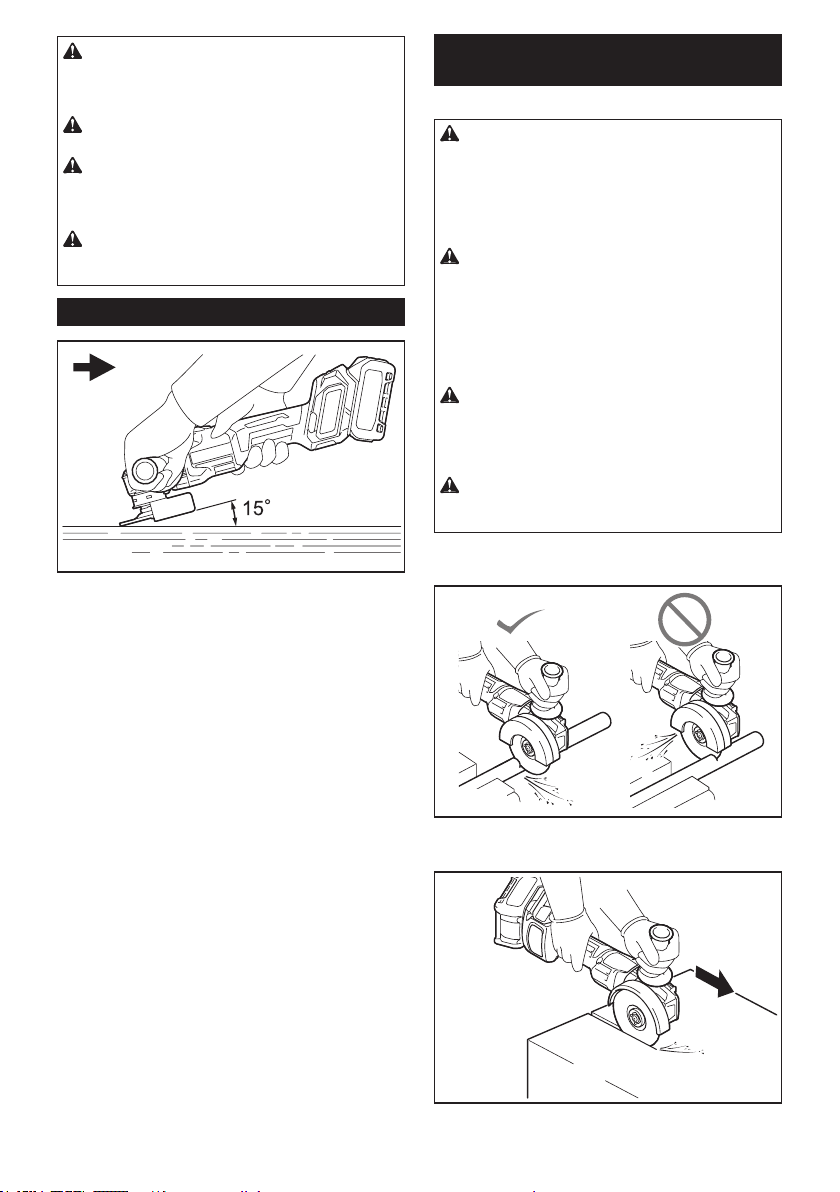 15°