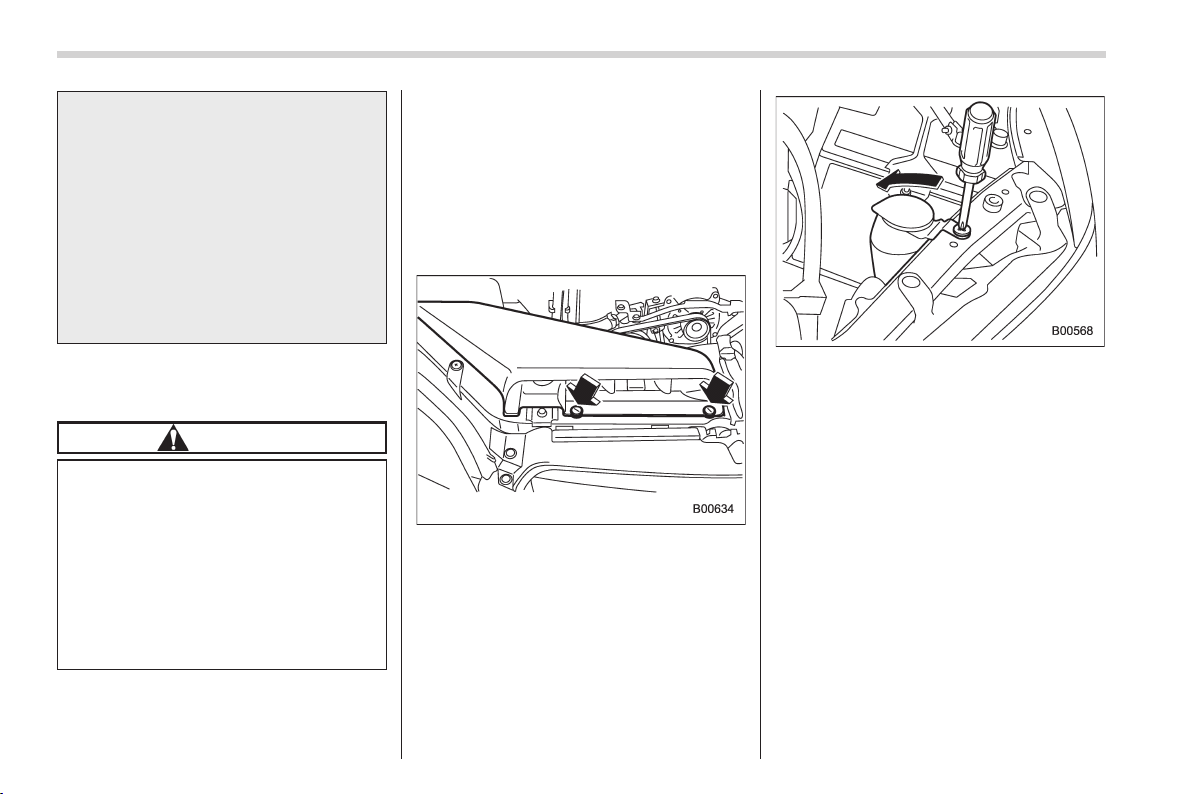 B00634

B00568