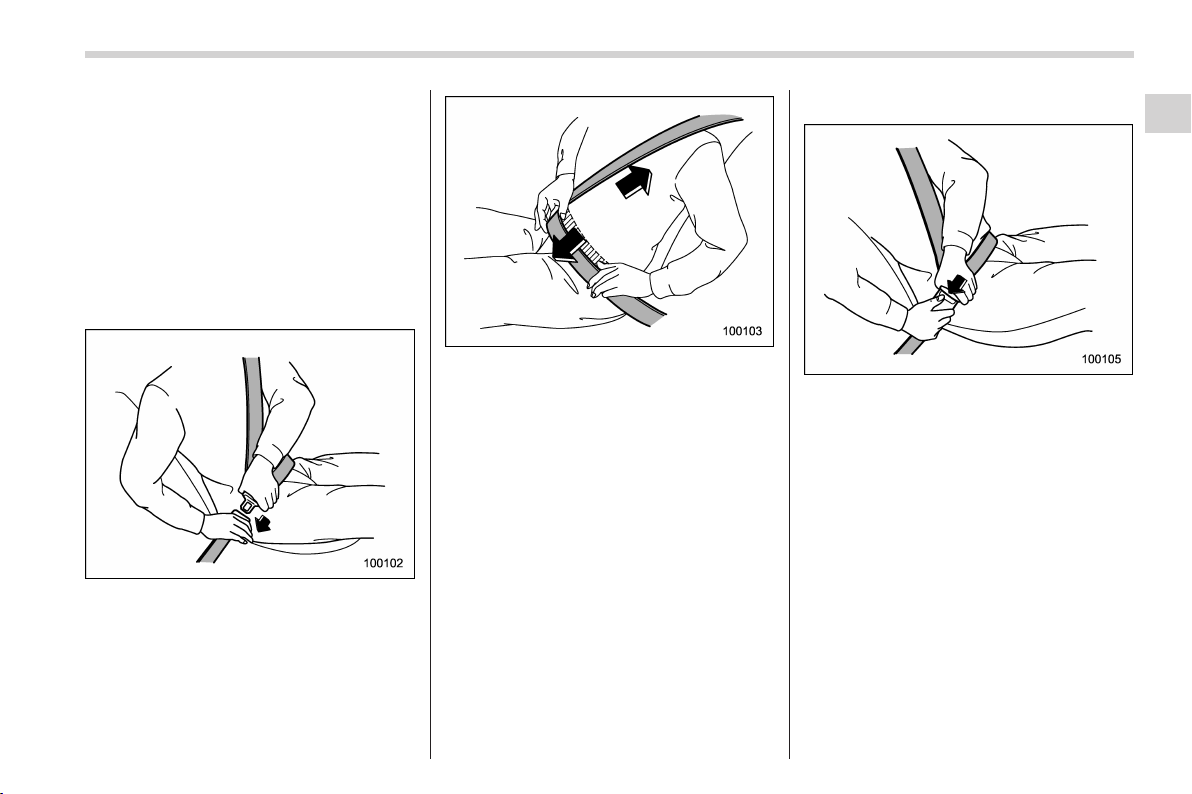 100102

100103

100105