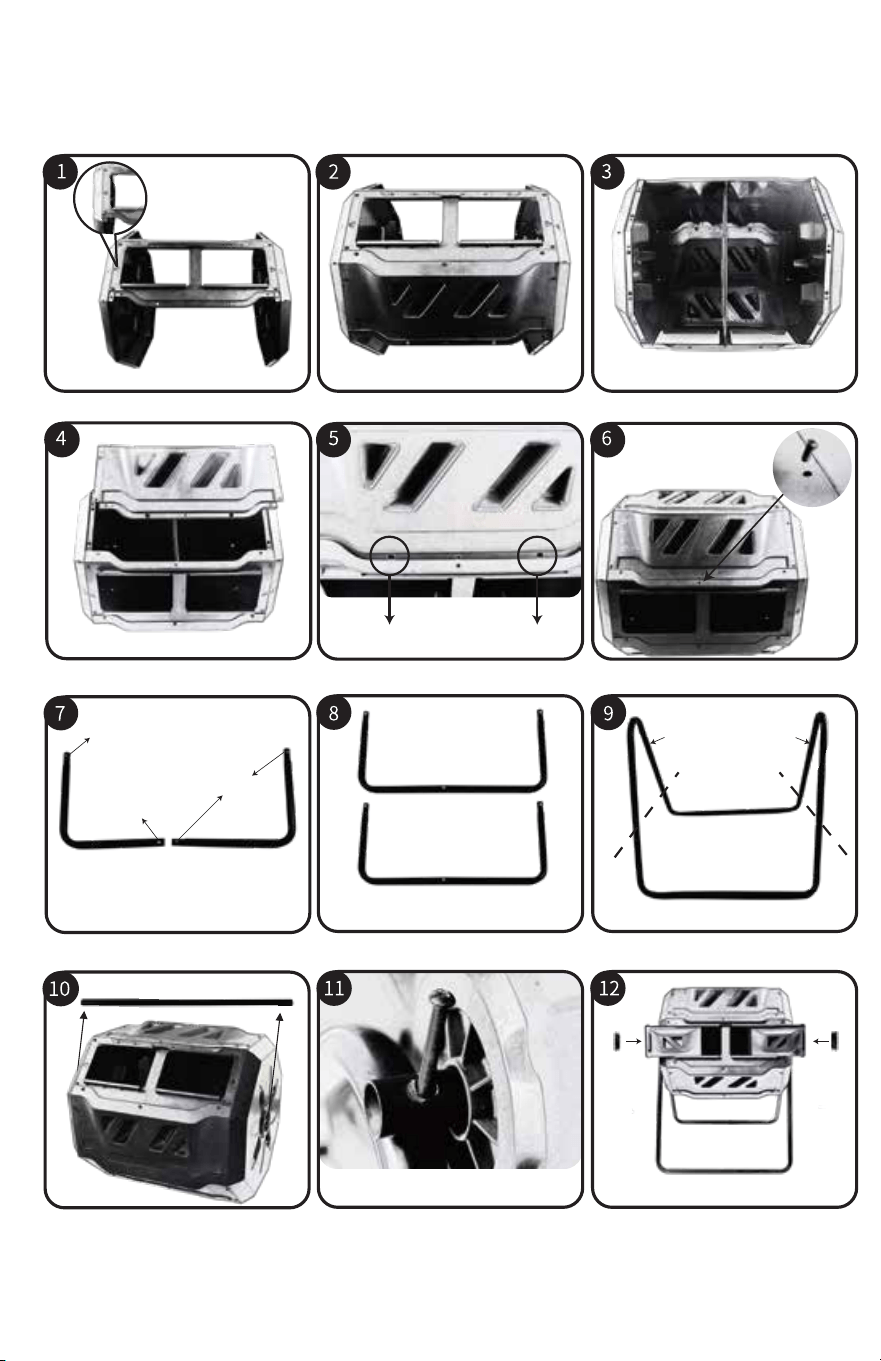 1
2
3
4
5
6
7
8
9
10
11
12