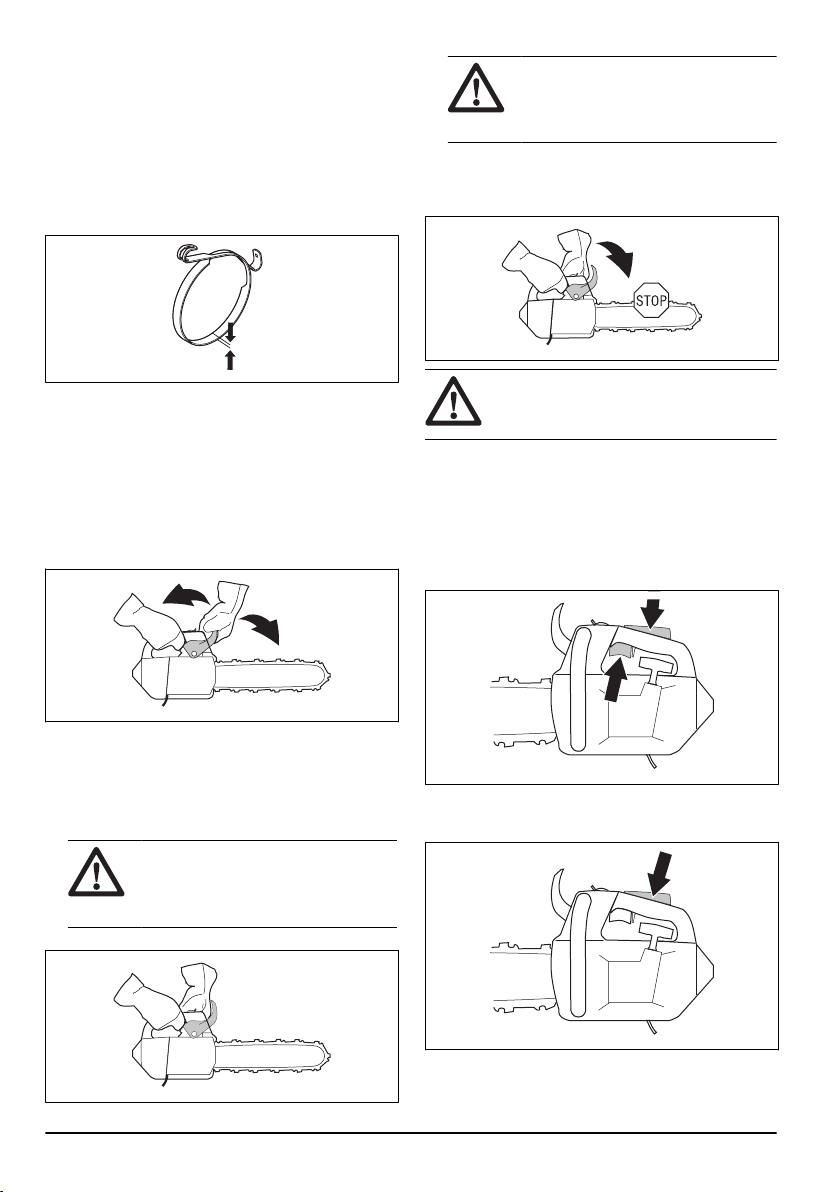 STOP