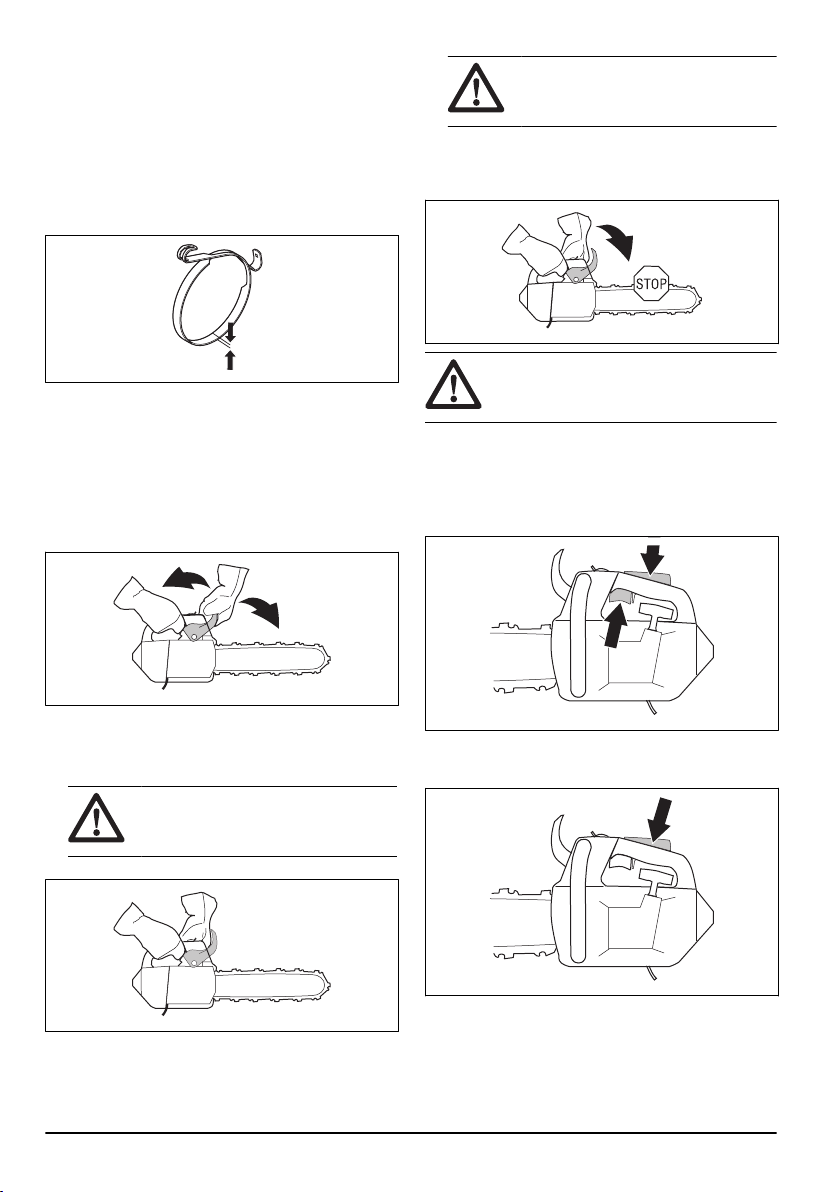 STOP