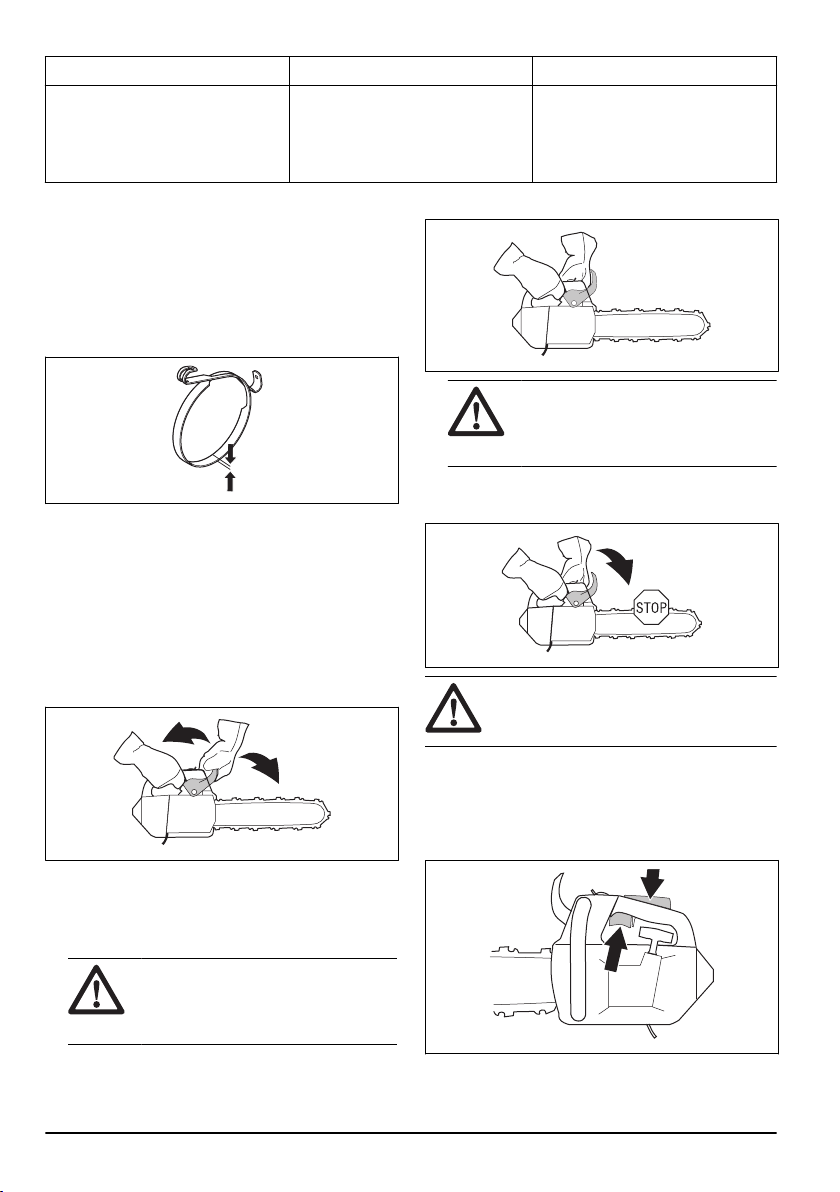 STOP