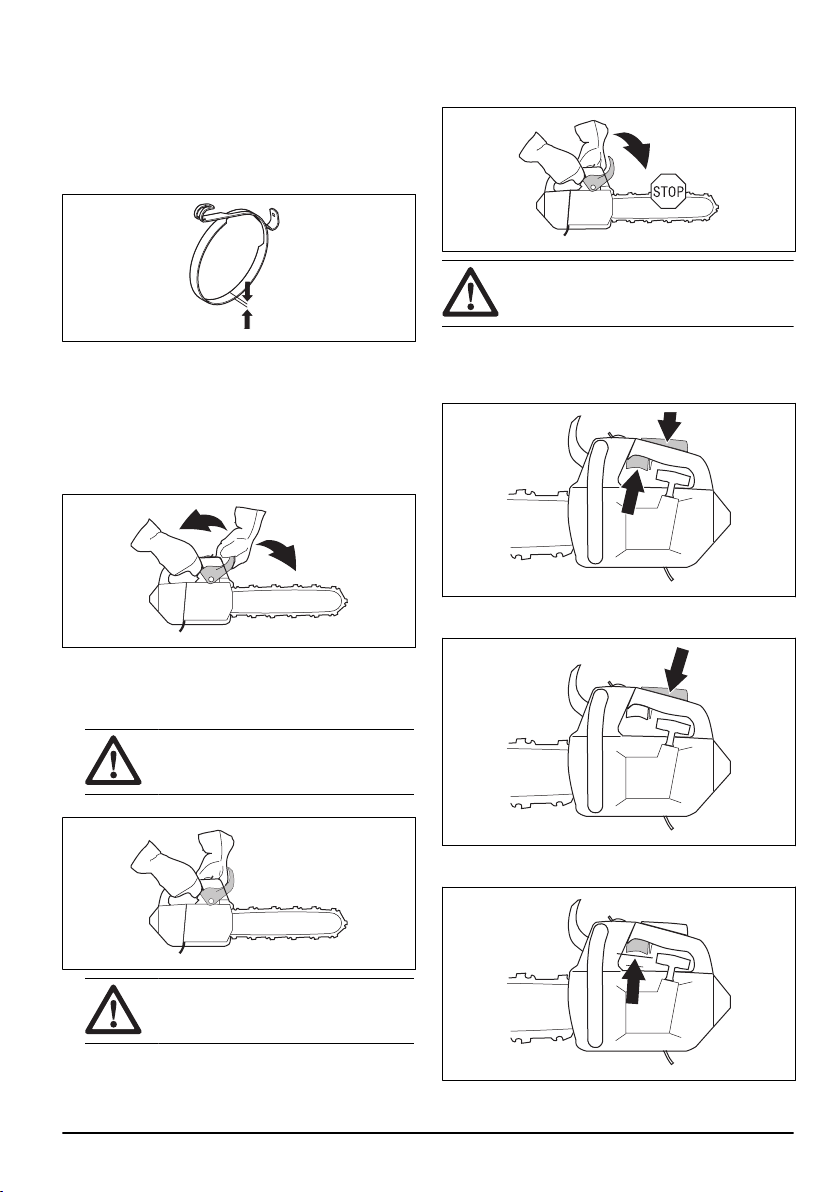 STOP