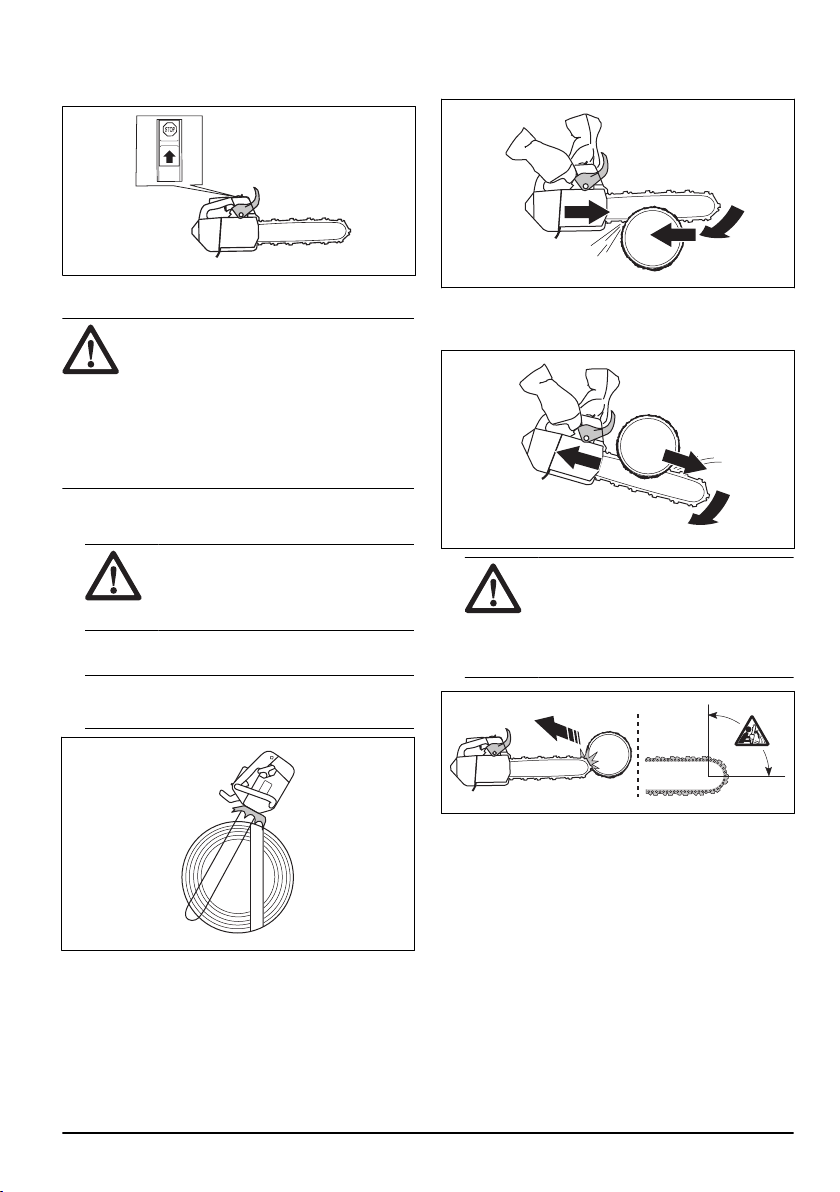 STOP