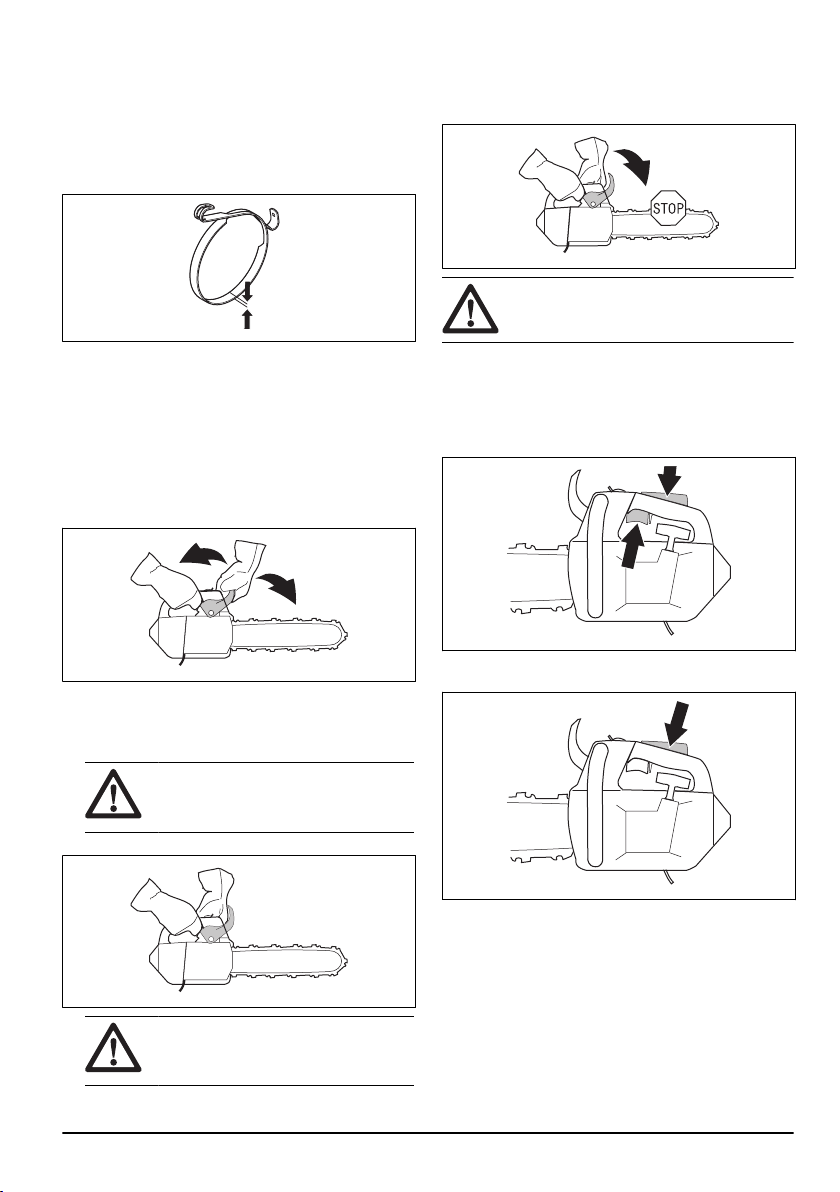 STOP