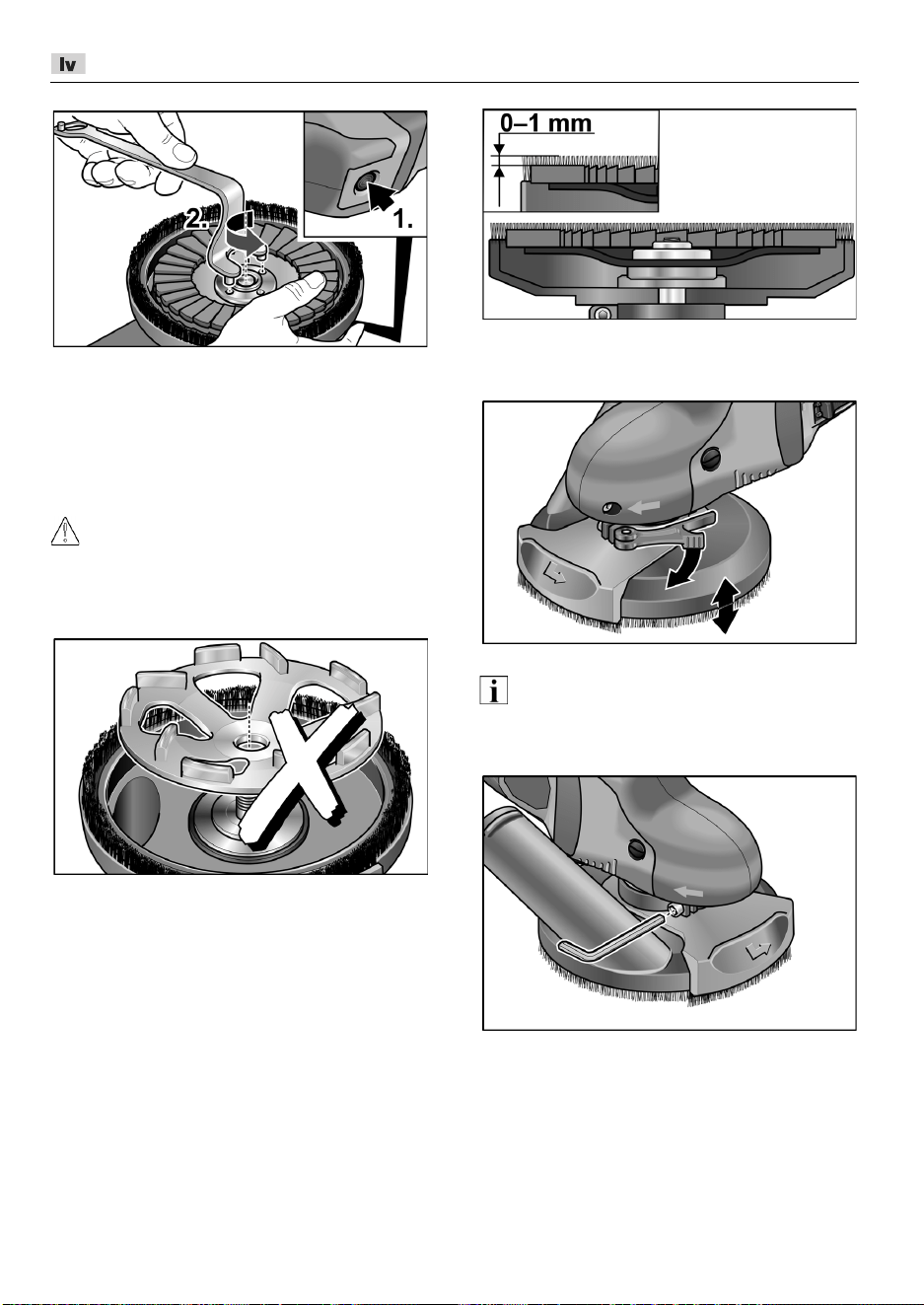 lv

2.

1.

0–1 mm