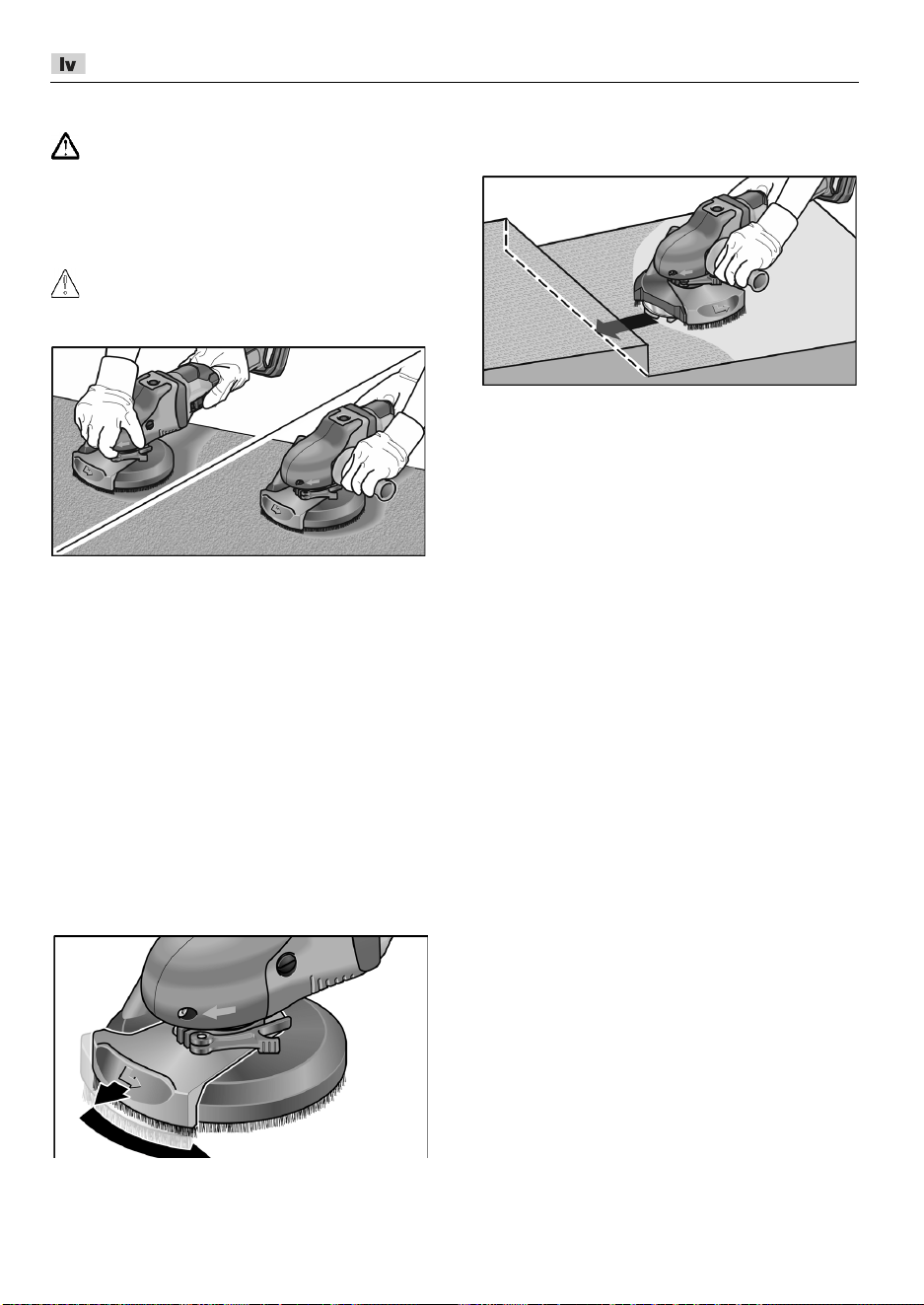 lv