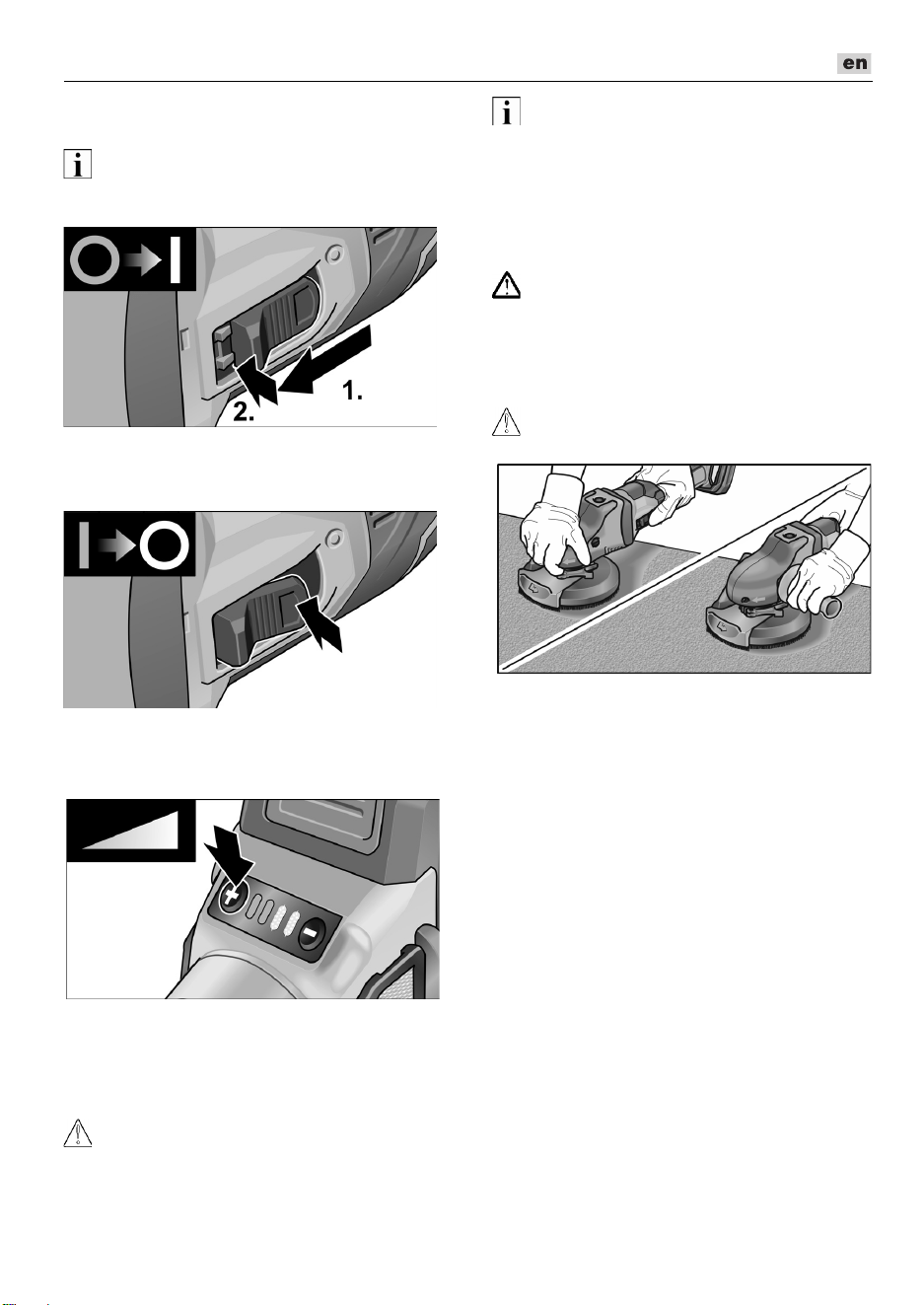 en

1.

2.