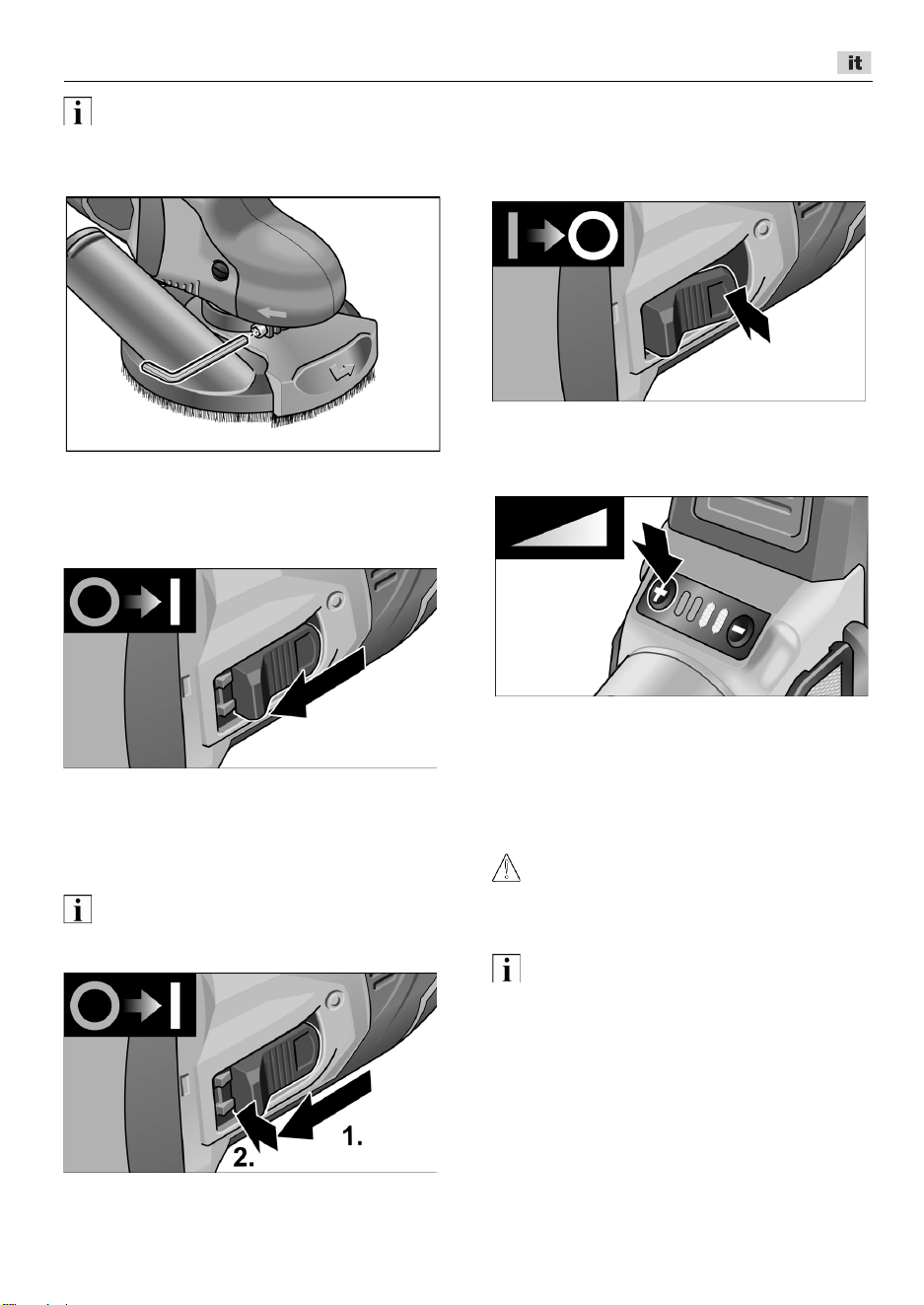 it

1.

2.