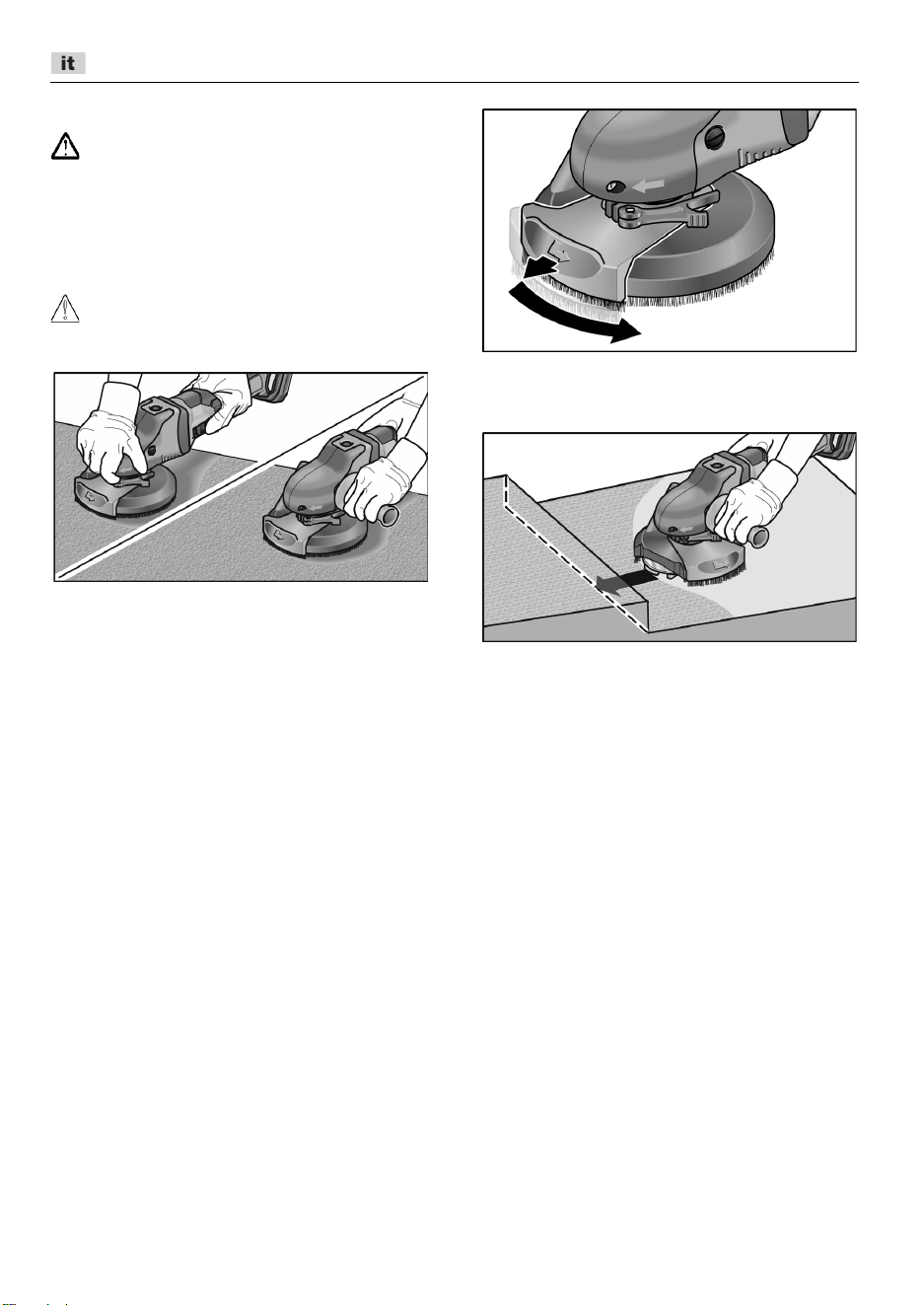 it