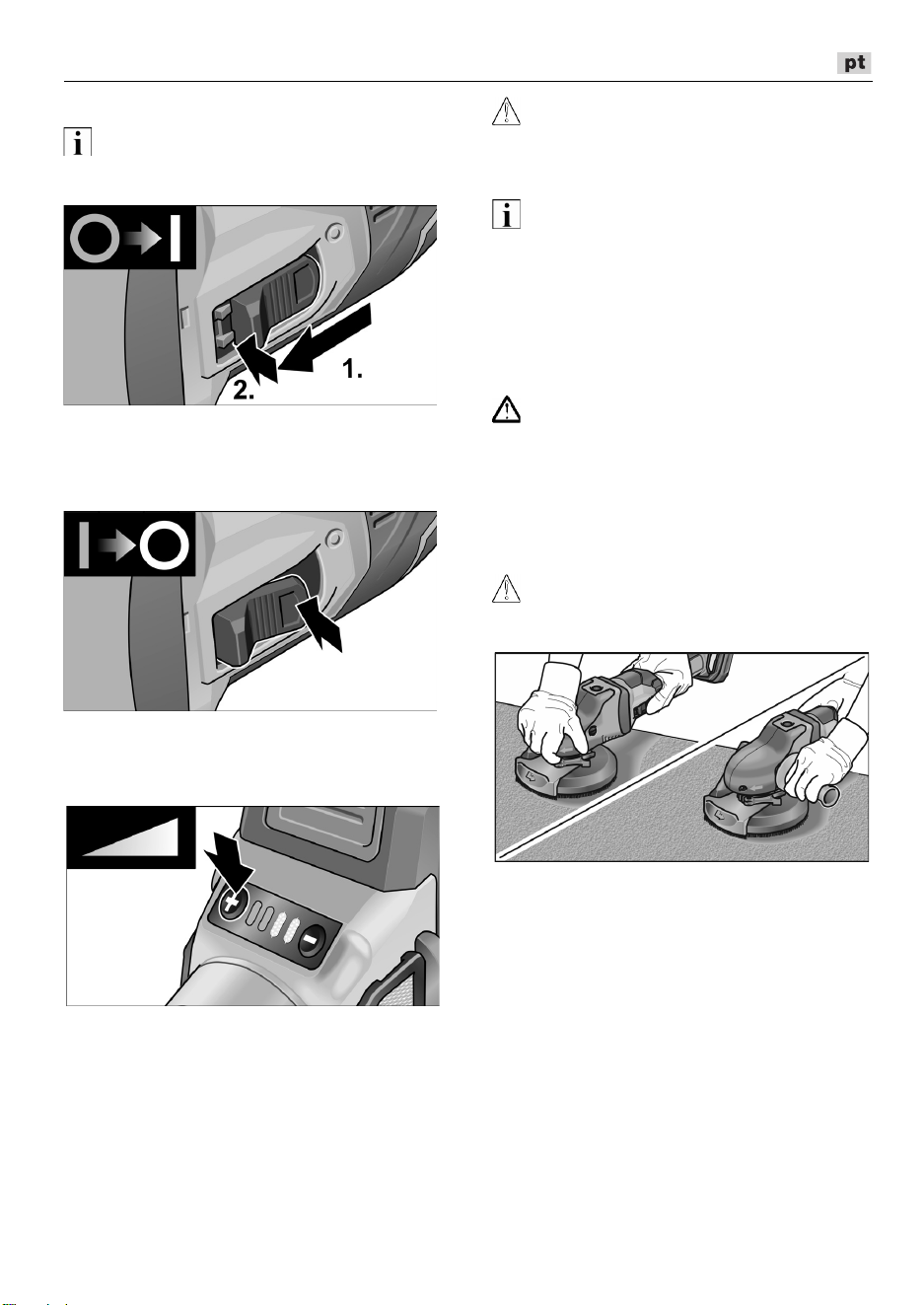 pt

1.

2.