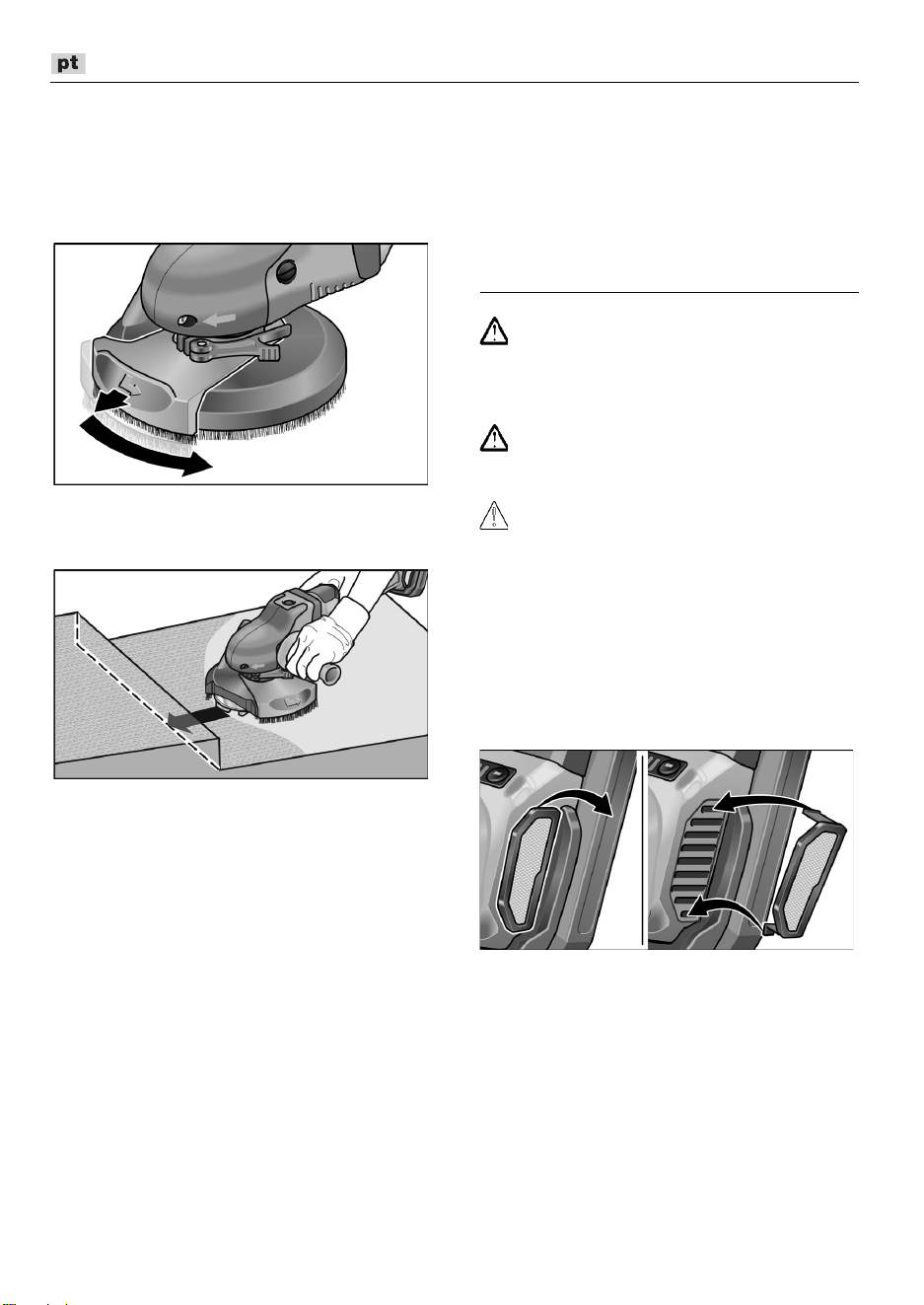 pt