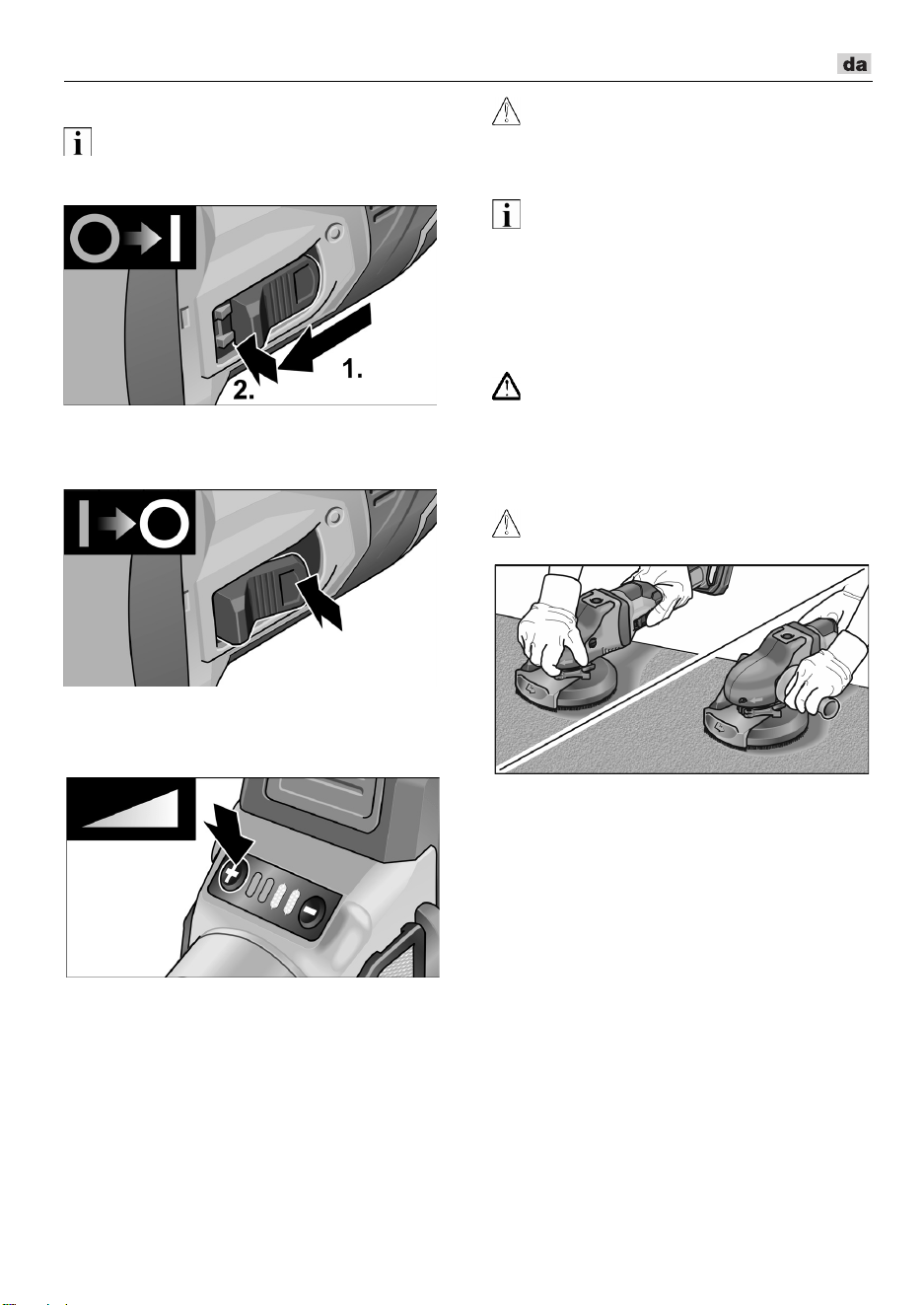 da

1.

2.