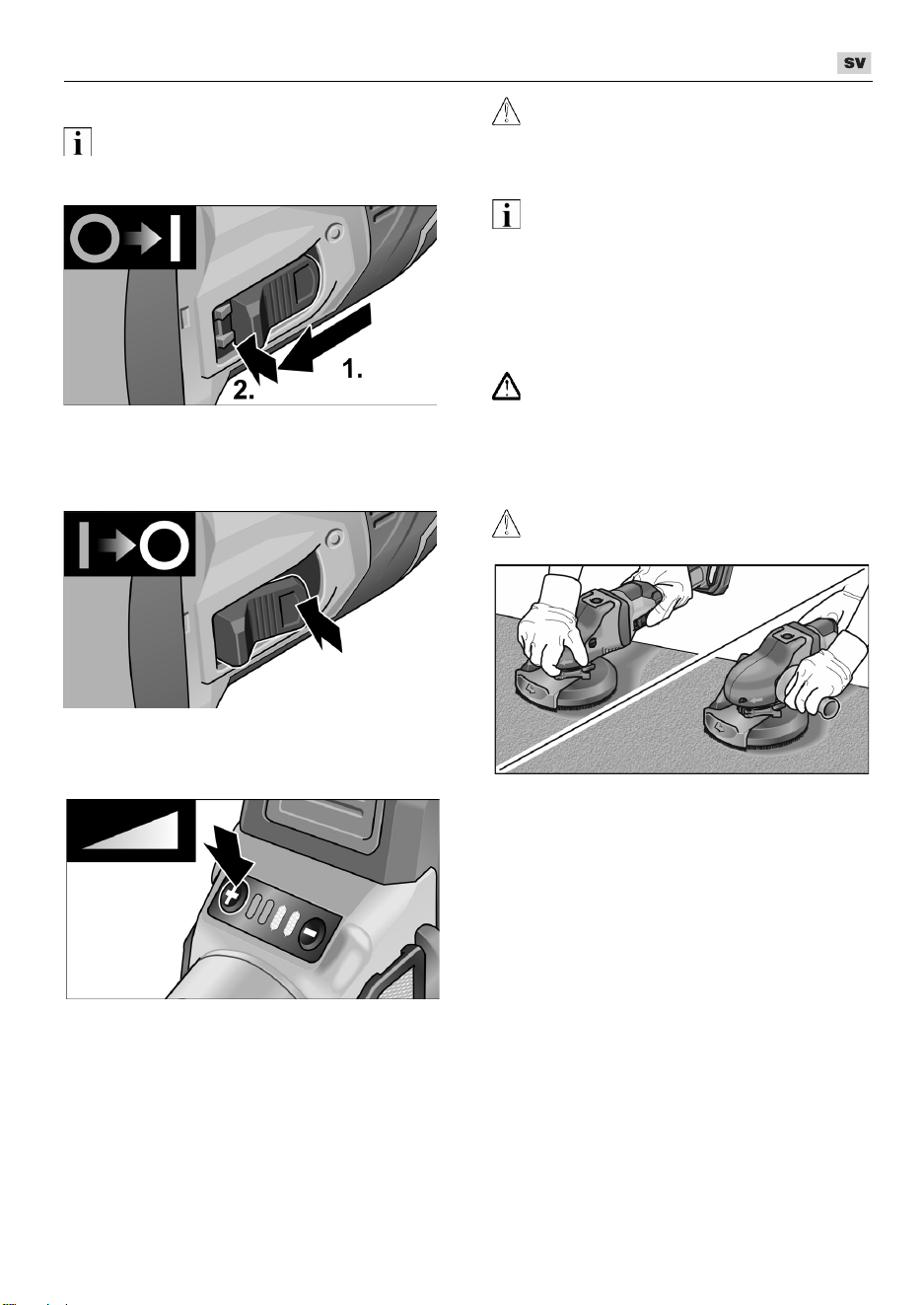 SV

1.

2.