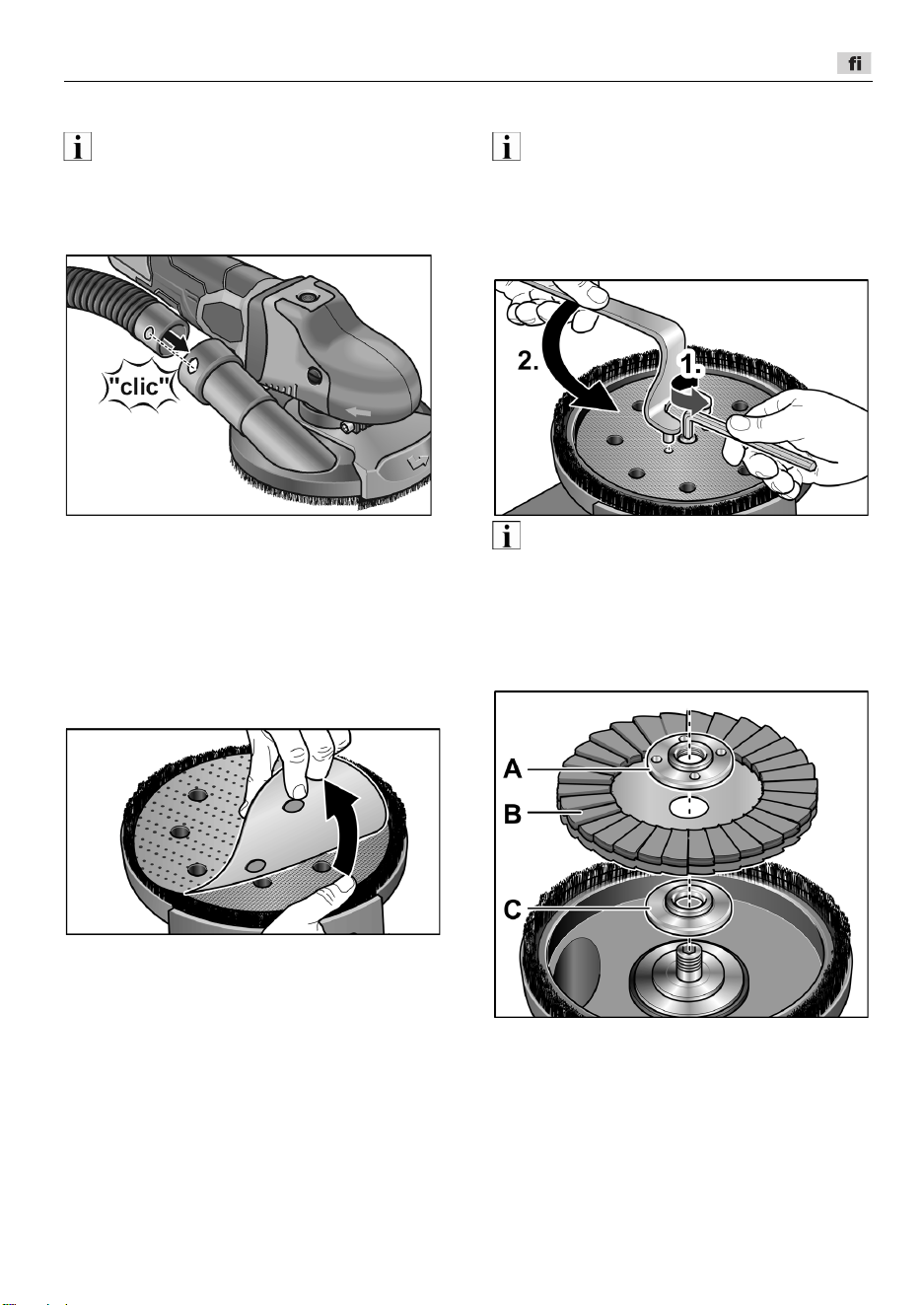 fi

"clic"

2.

1.

A

B

C