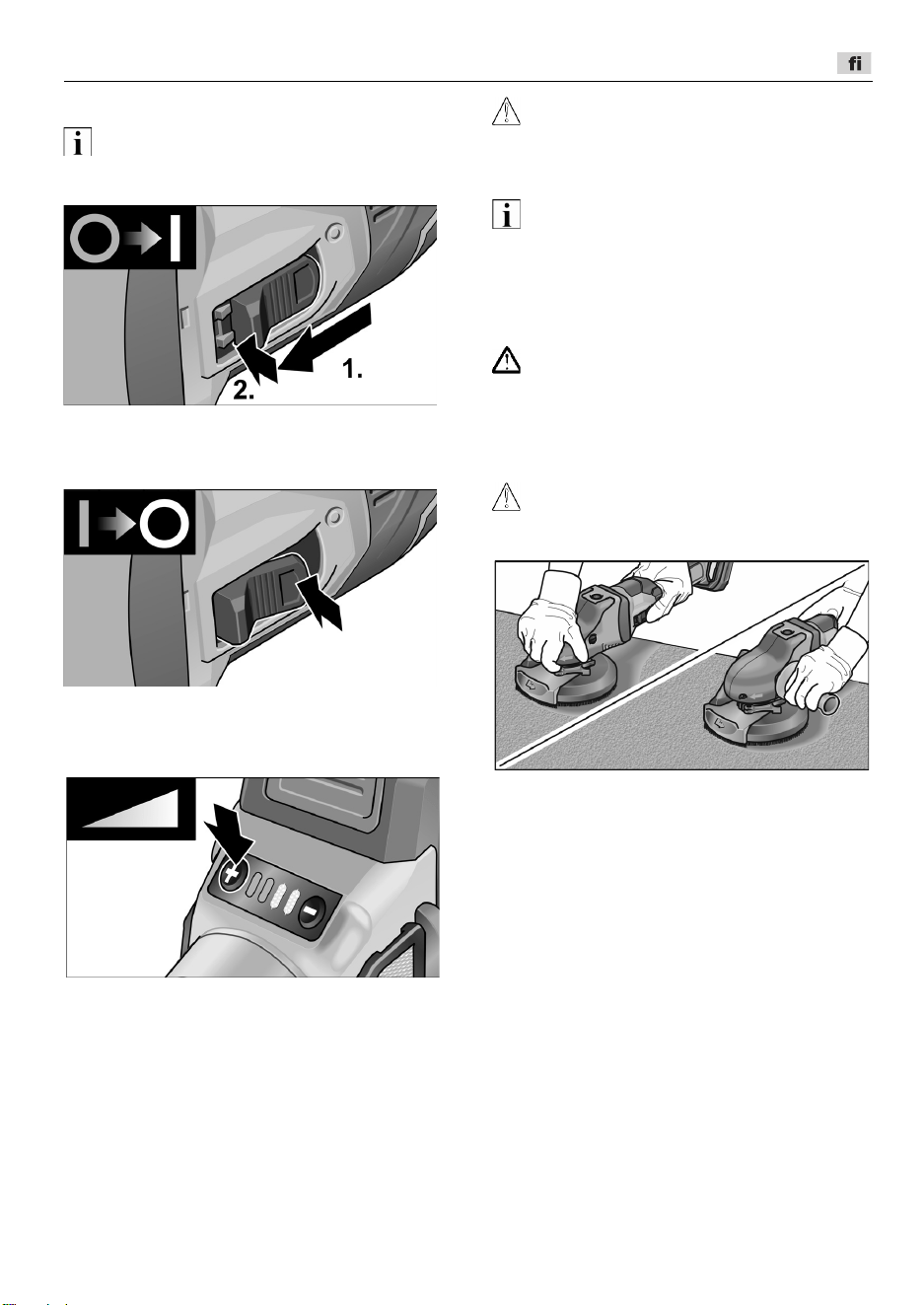 fi

1.

2.