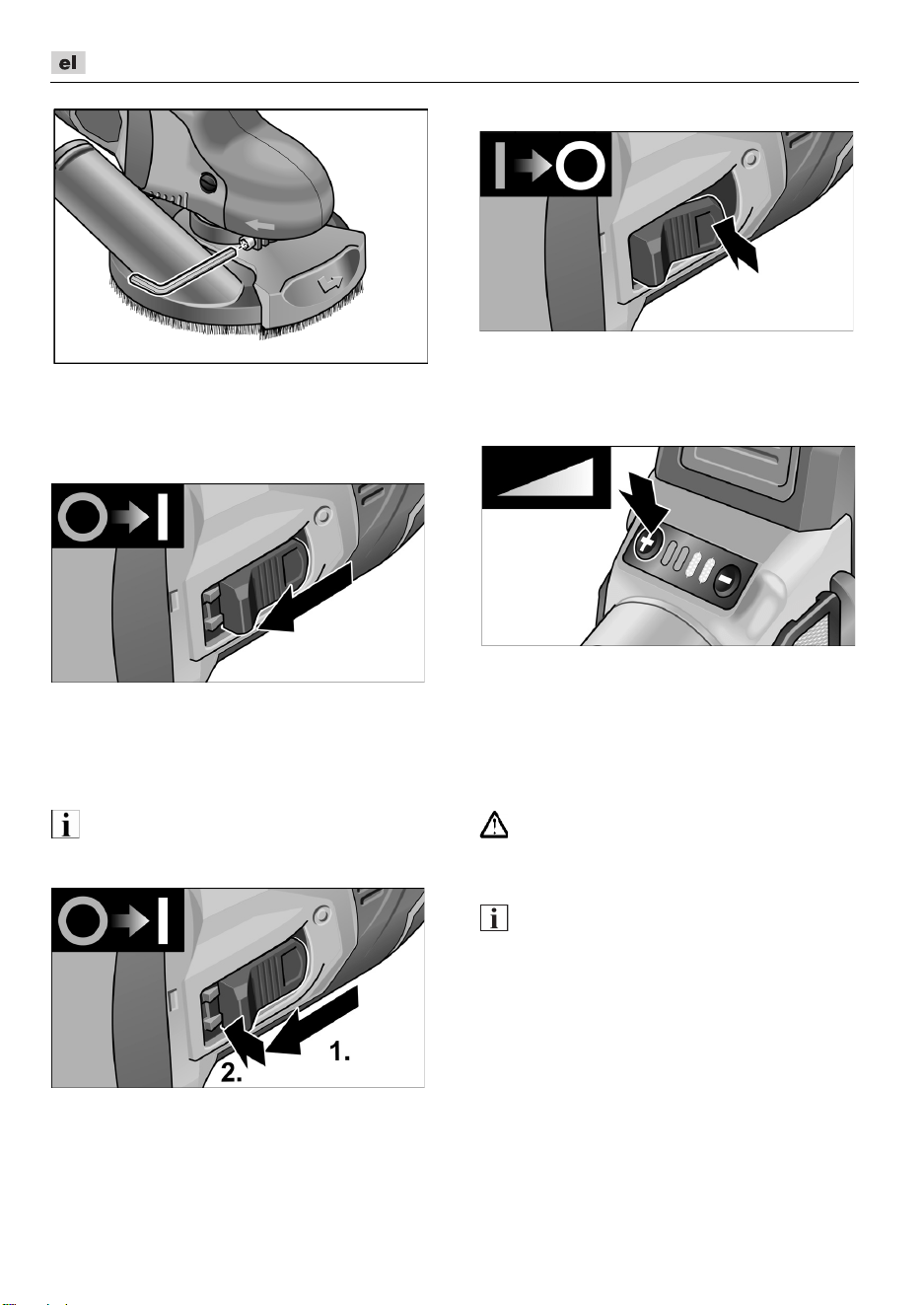 el

1.

2.