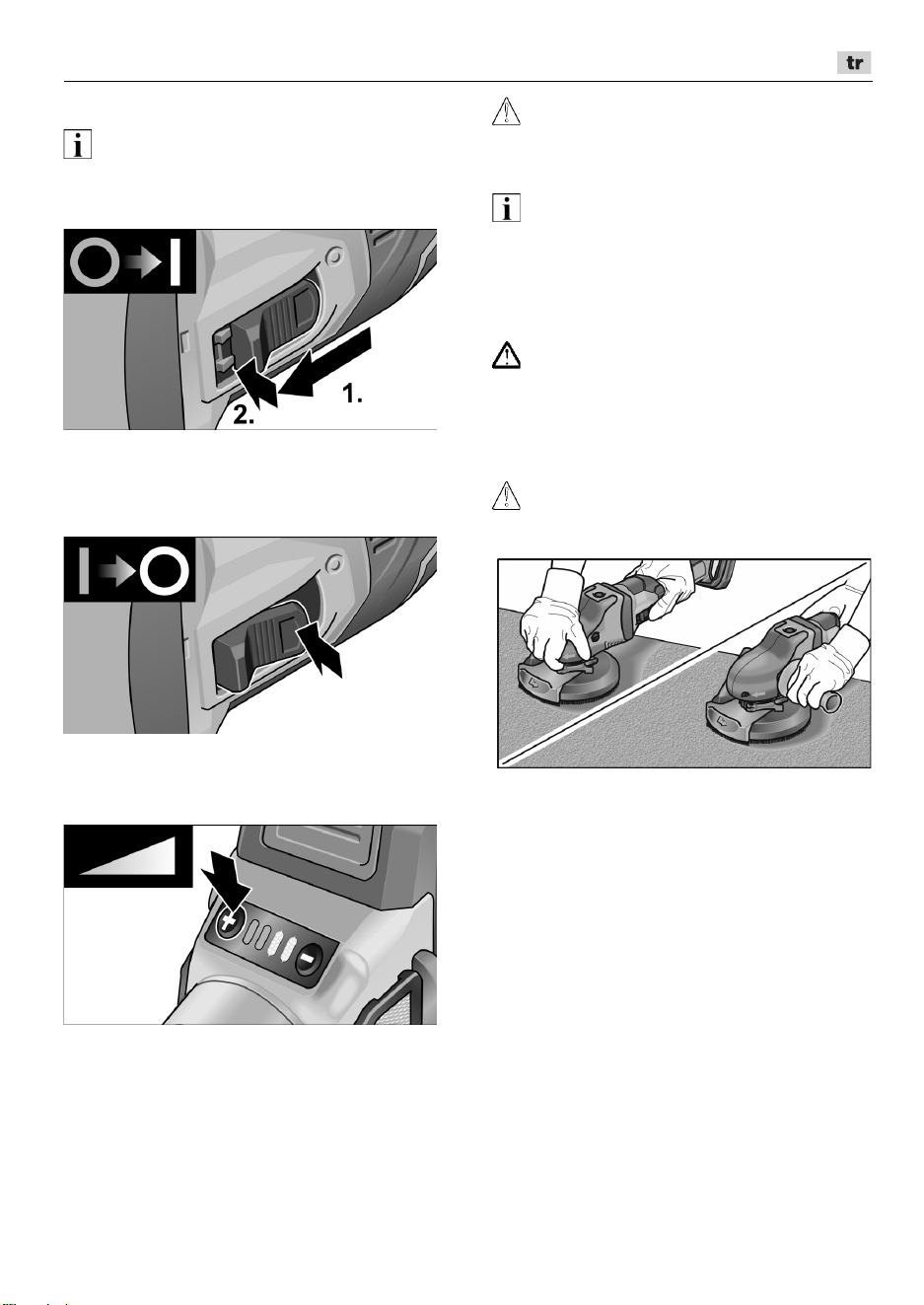 tr

1.

2.