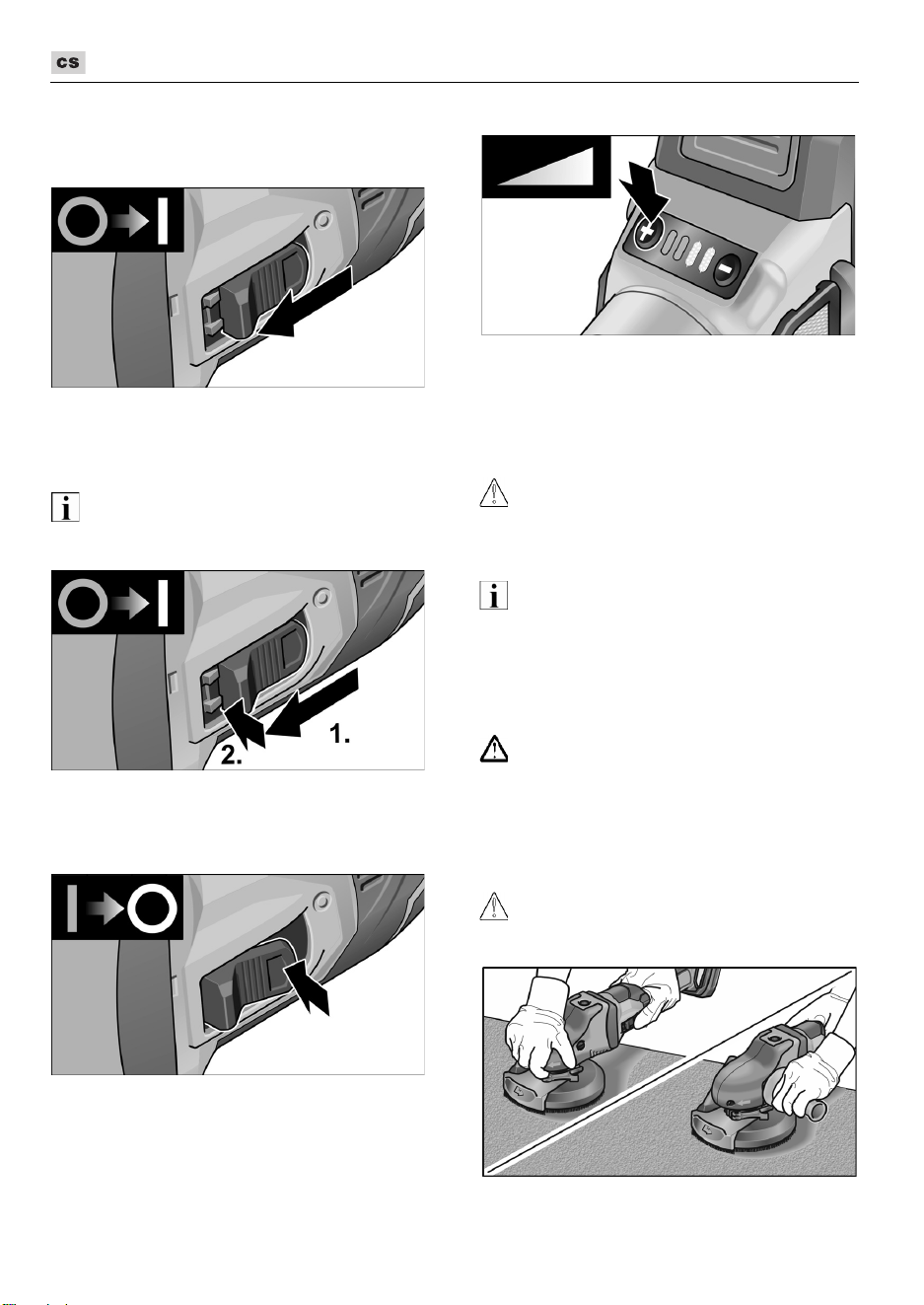 cs

1.

2.