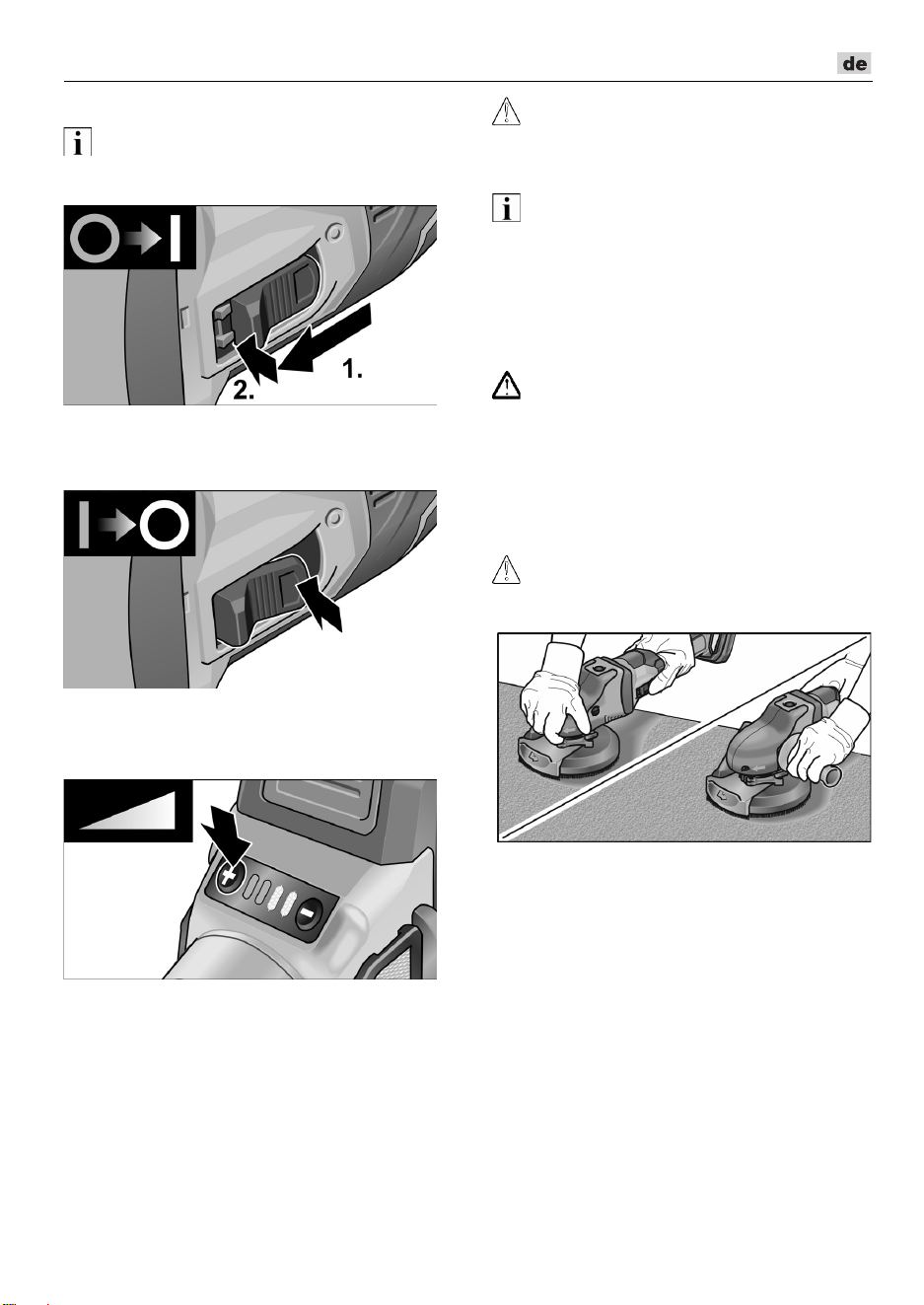 de

1.

2.