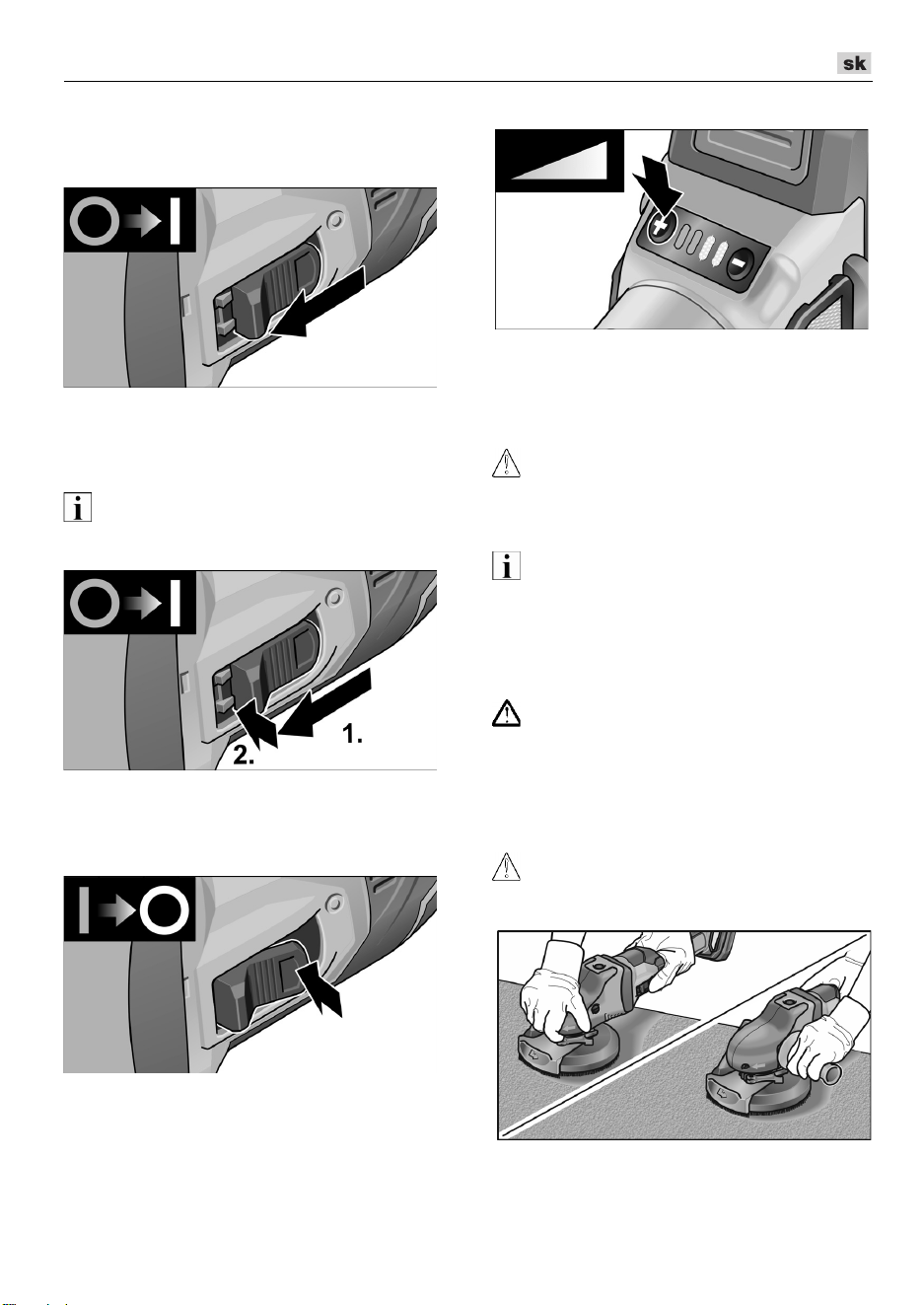 sk

1.

2.