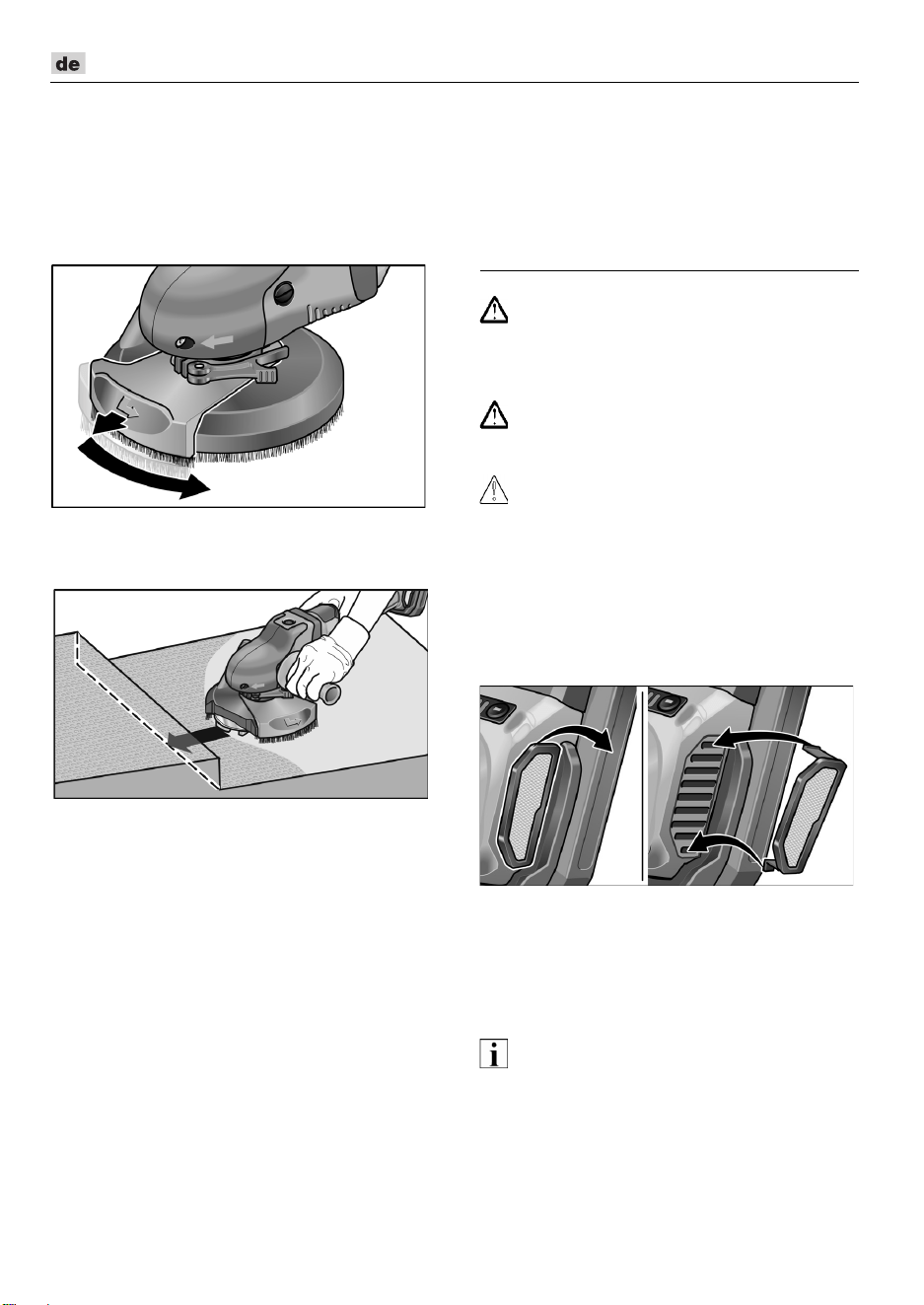 de