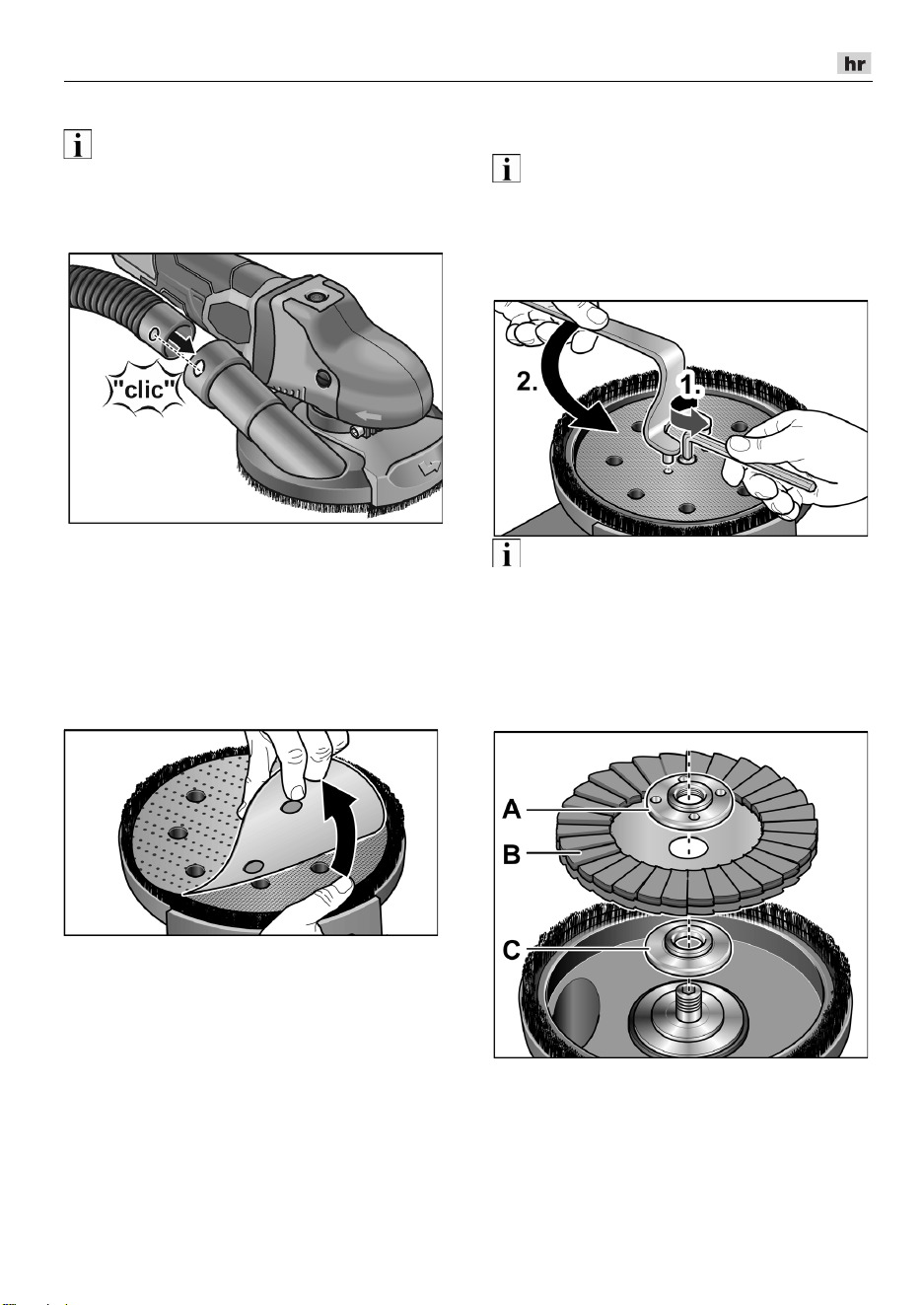 hr

"clic"

2.

1.

A

B

C