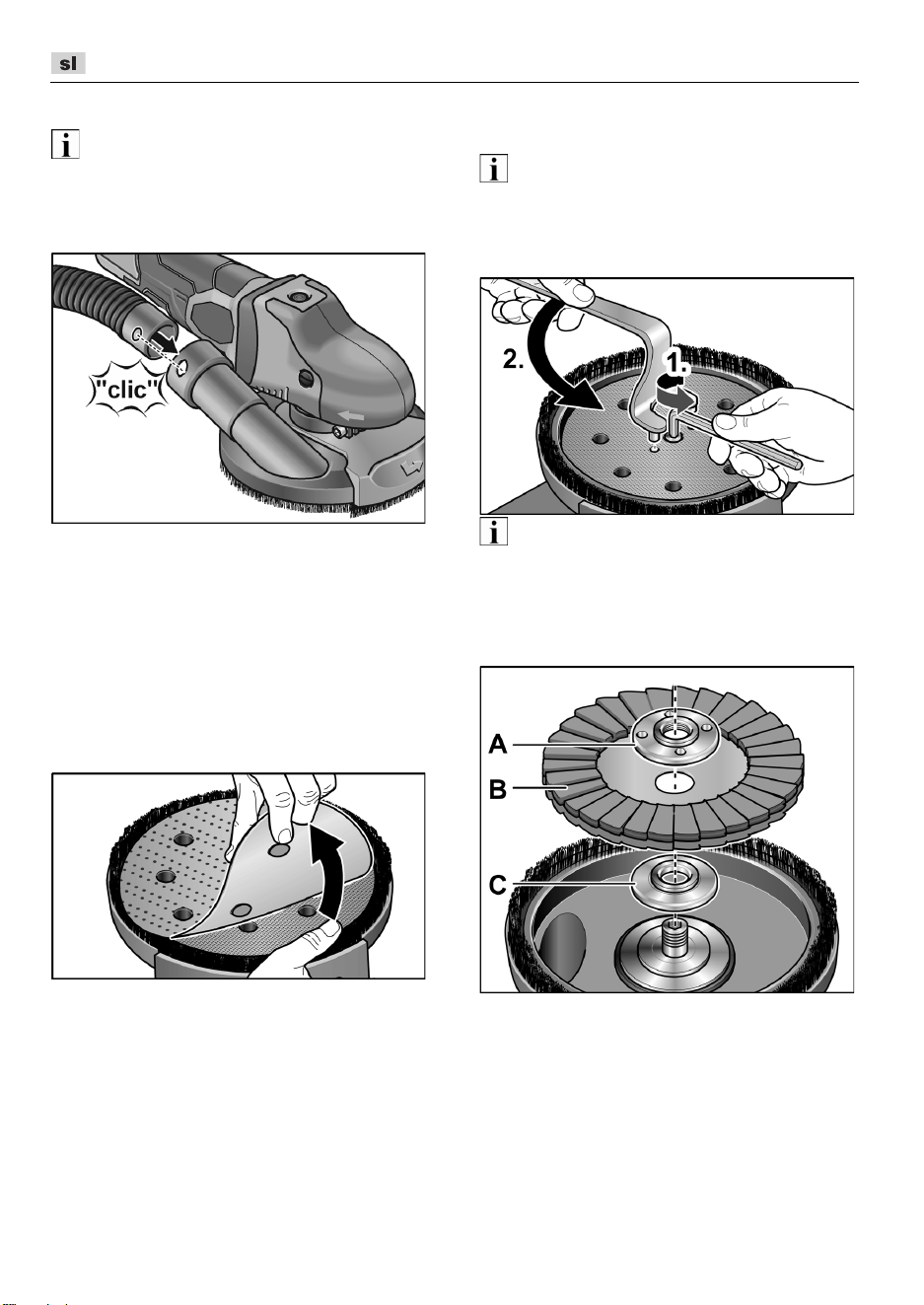 sl

"clic"

2.

1.

A

B

C