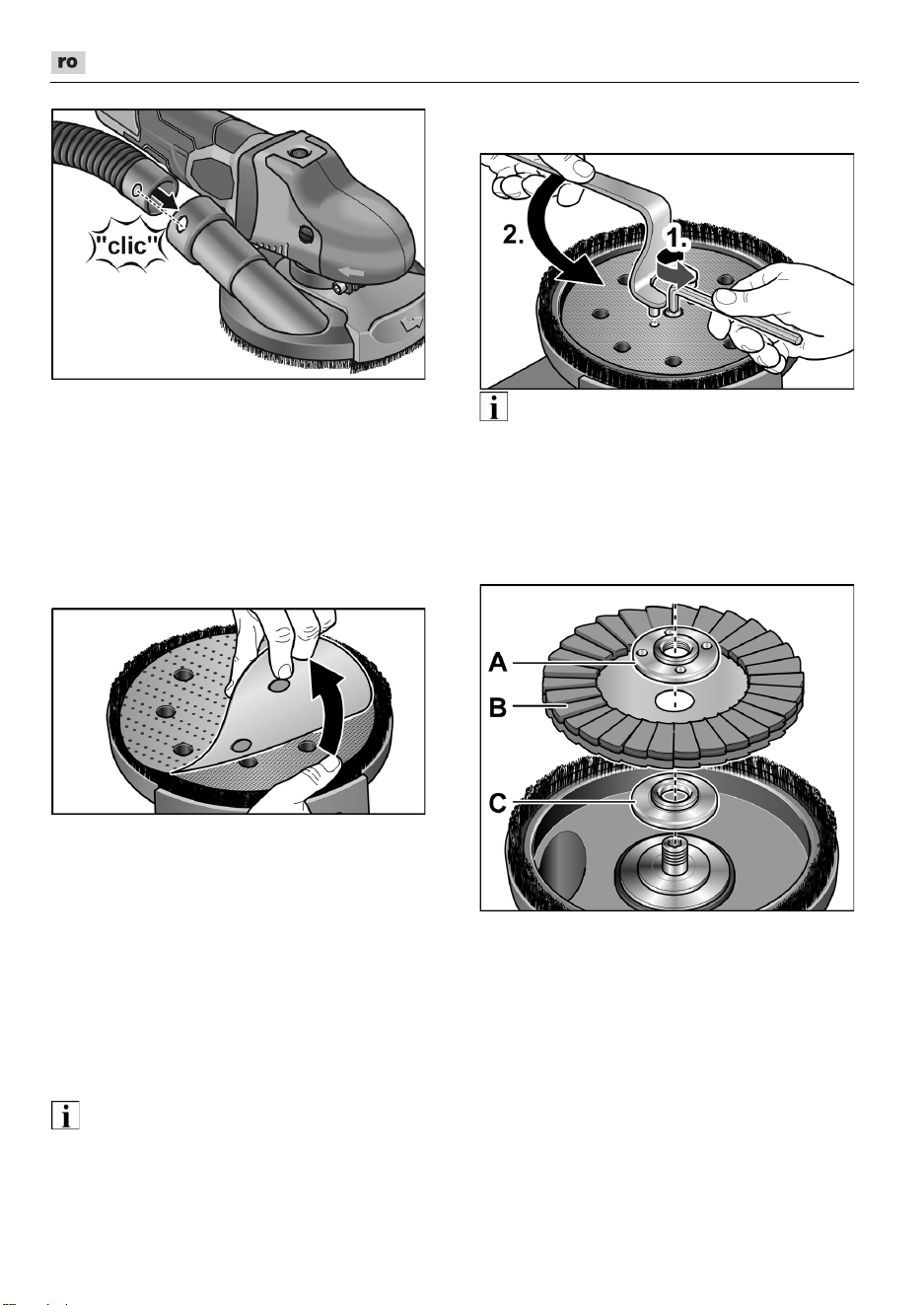 ro

"clic"

2.

1.

A

B

C