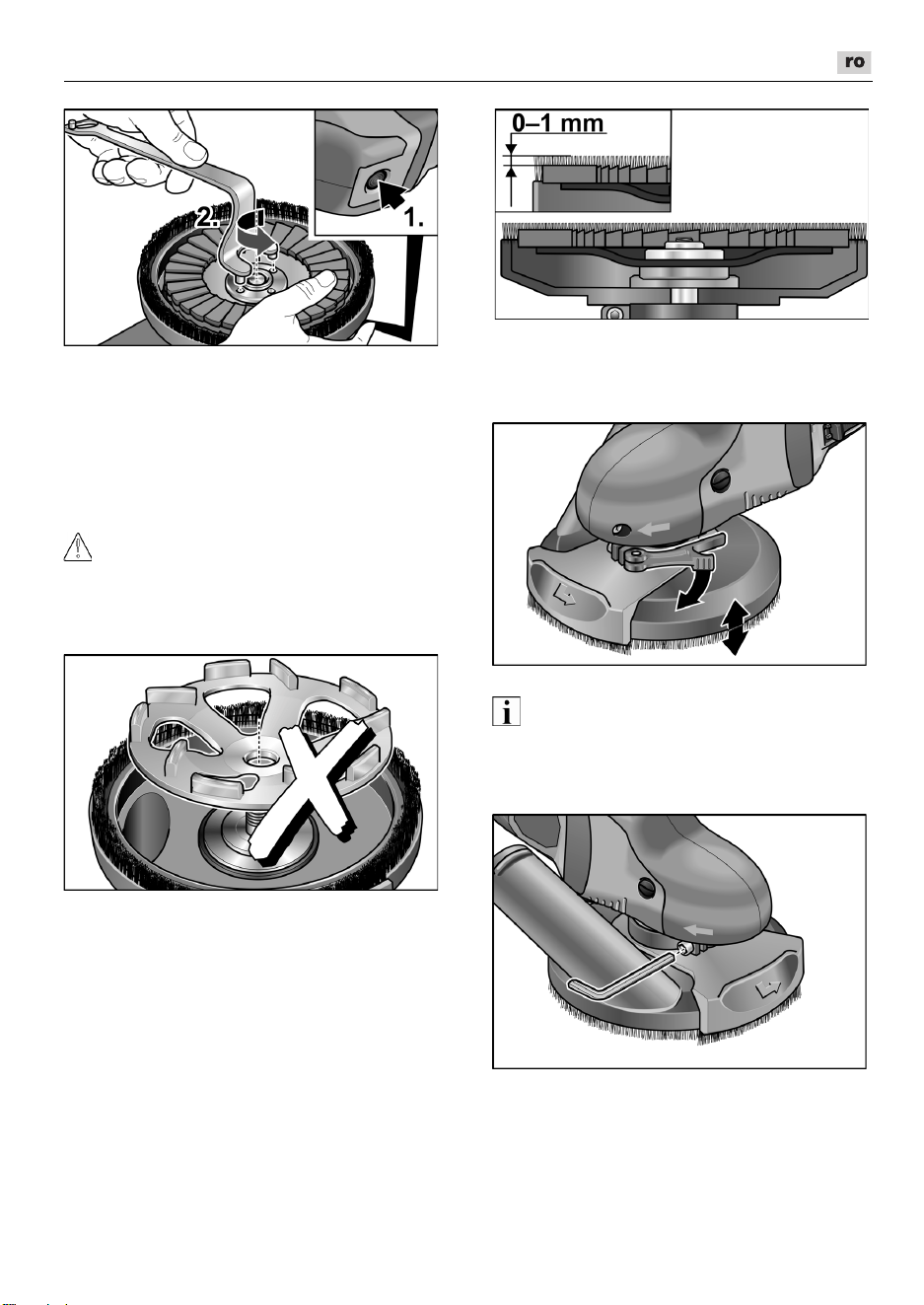 ro

2.

1.

0–1 mm