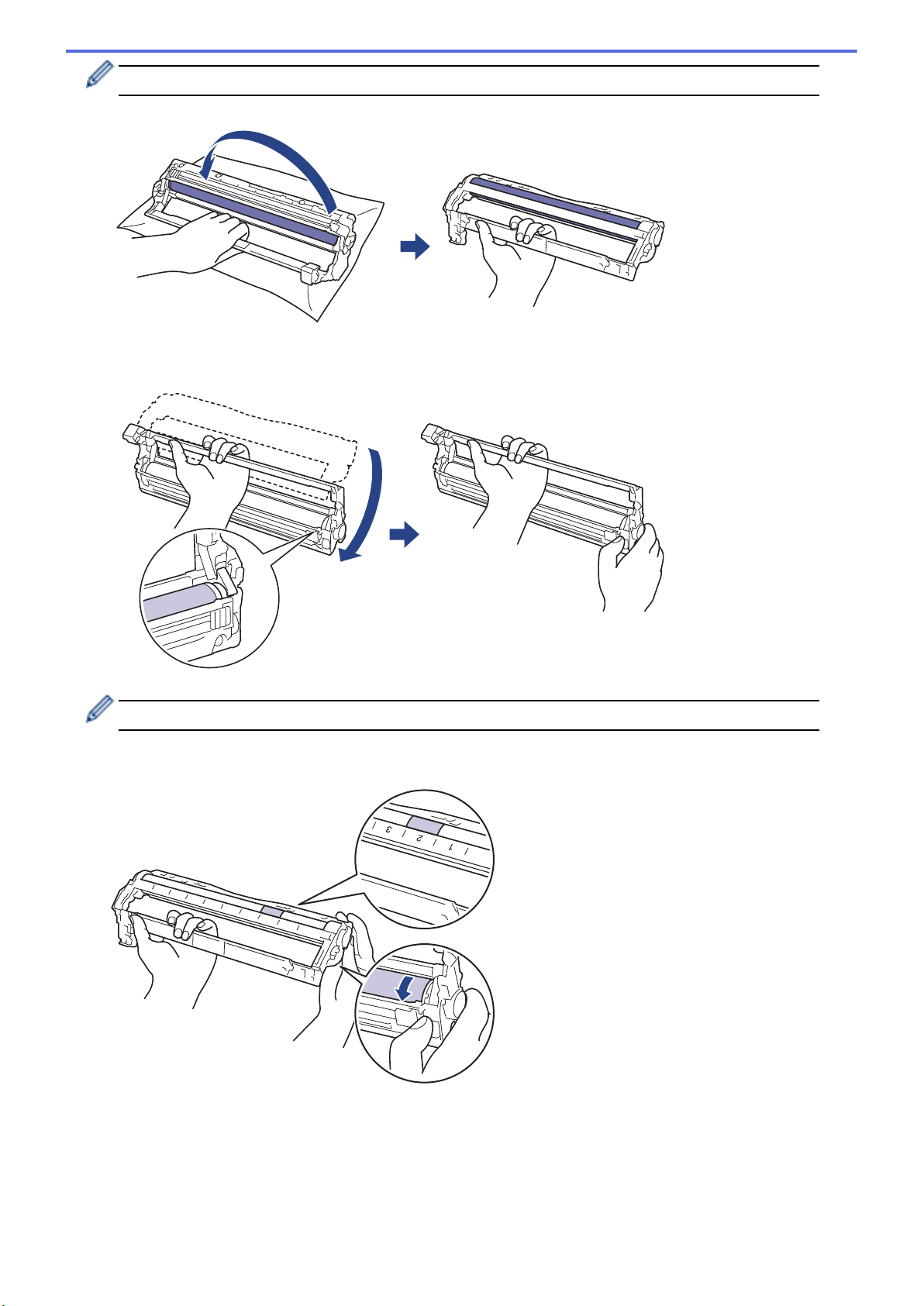 3

2

1