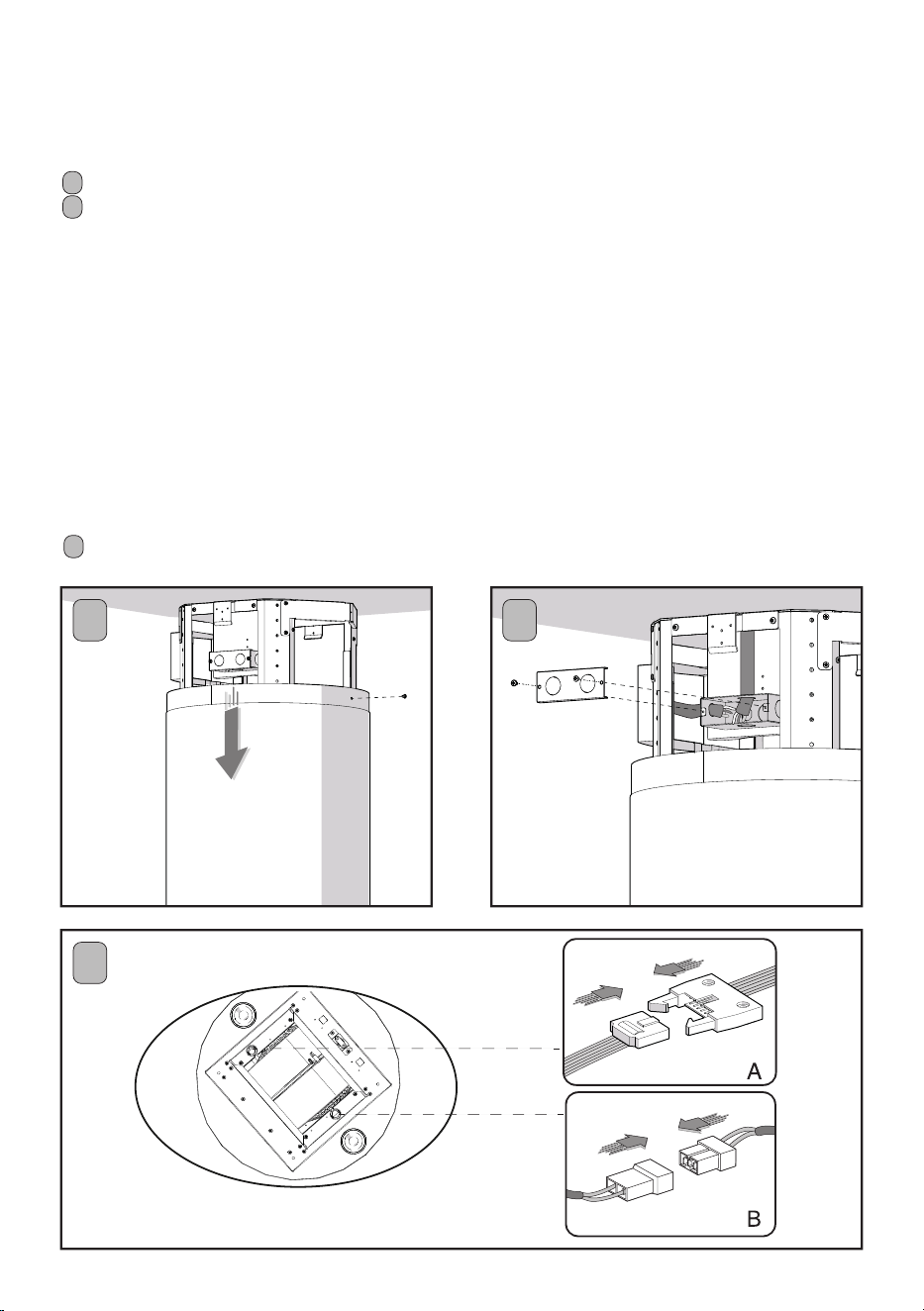 A

B