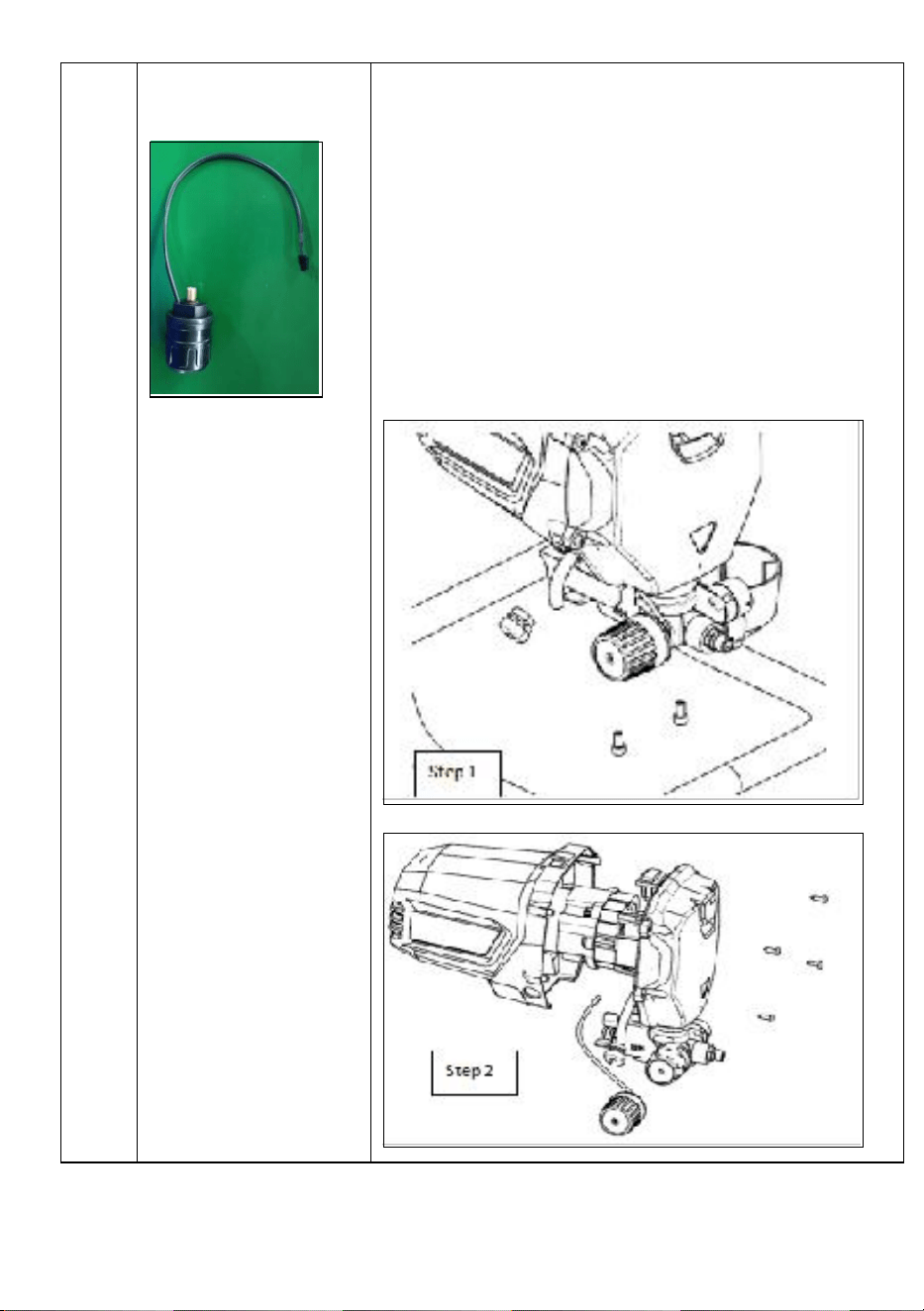 Step 1

Step 2