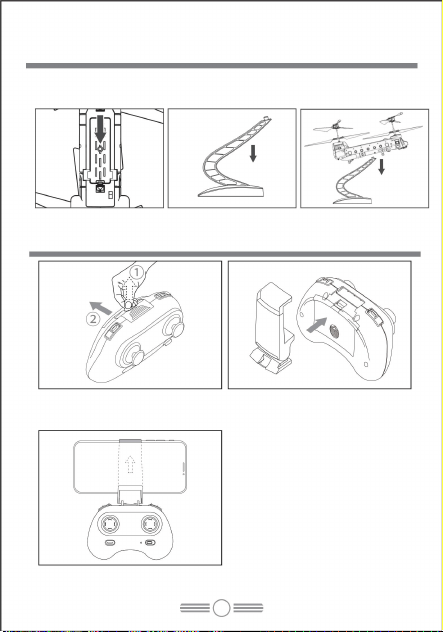 ①
②