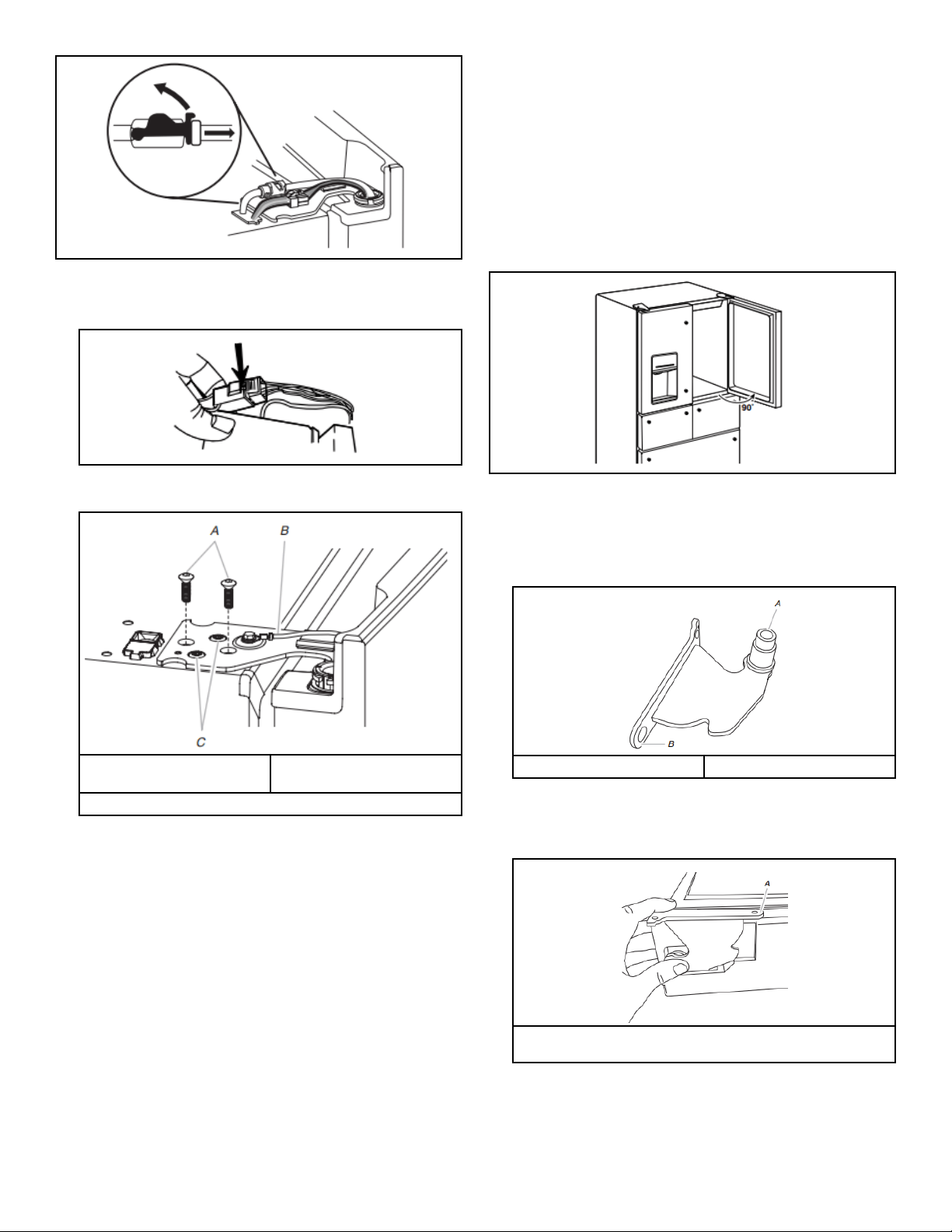 A

B

C

90°

A

B

A