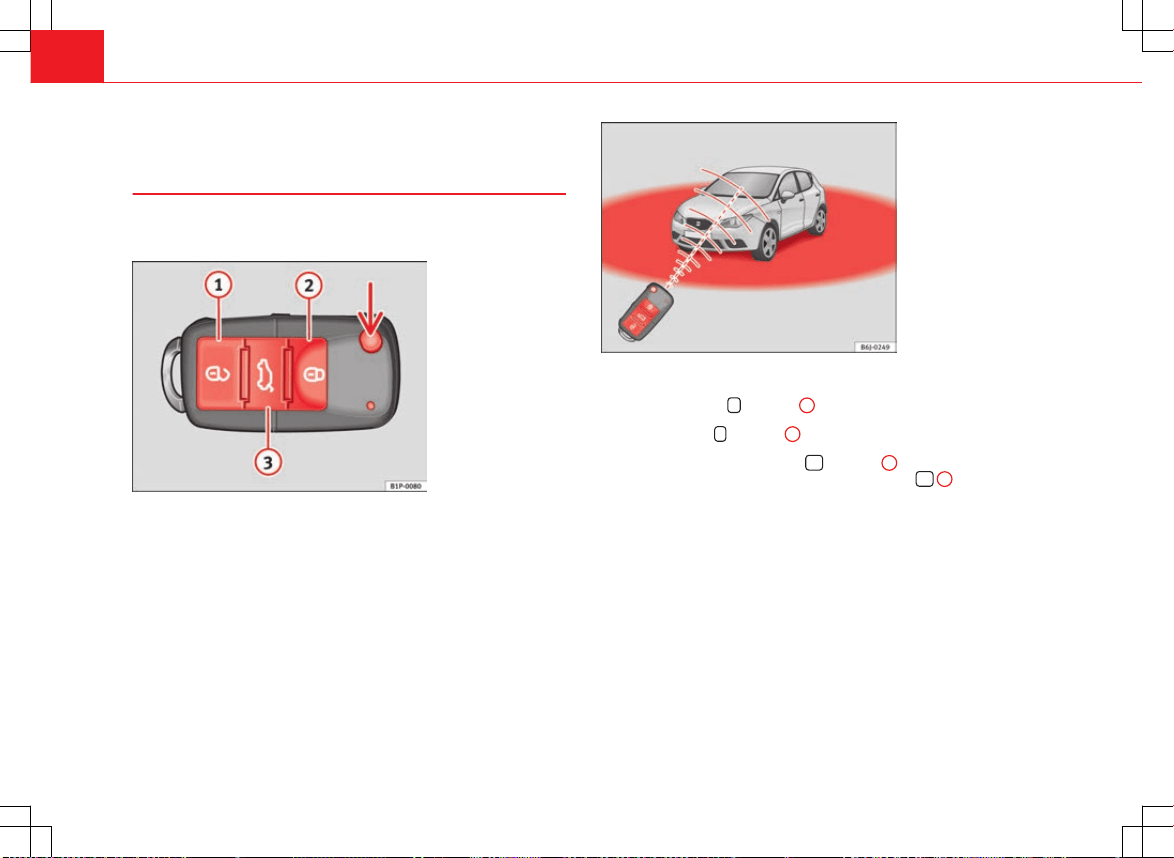 1

2

3

B1P-0080

B6J-0249