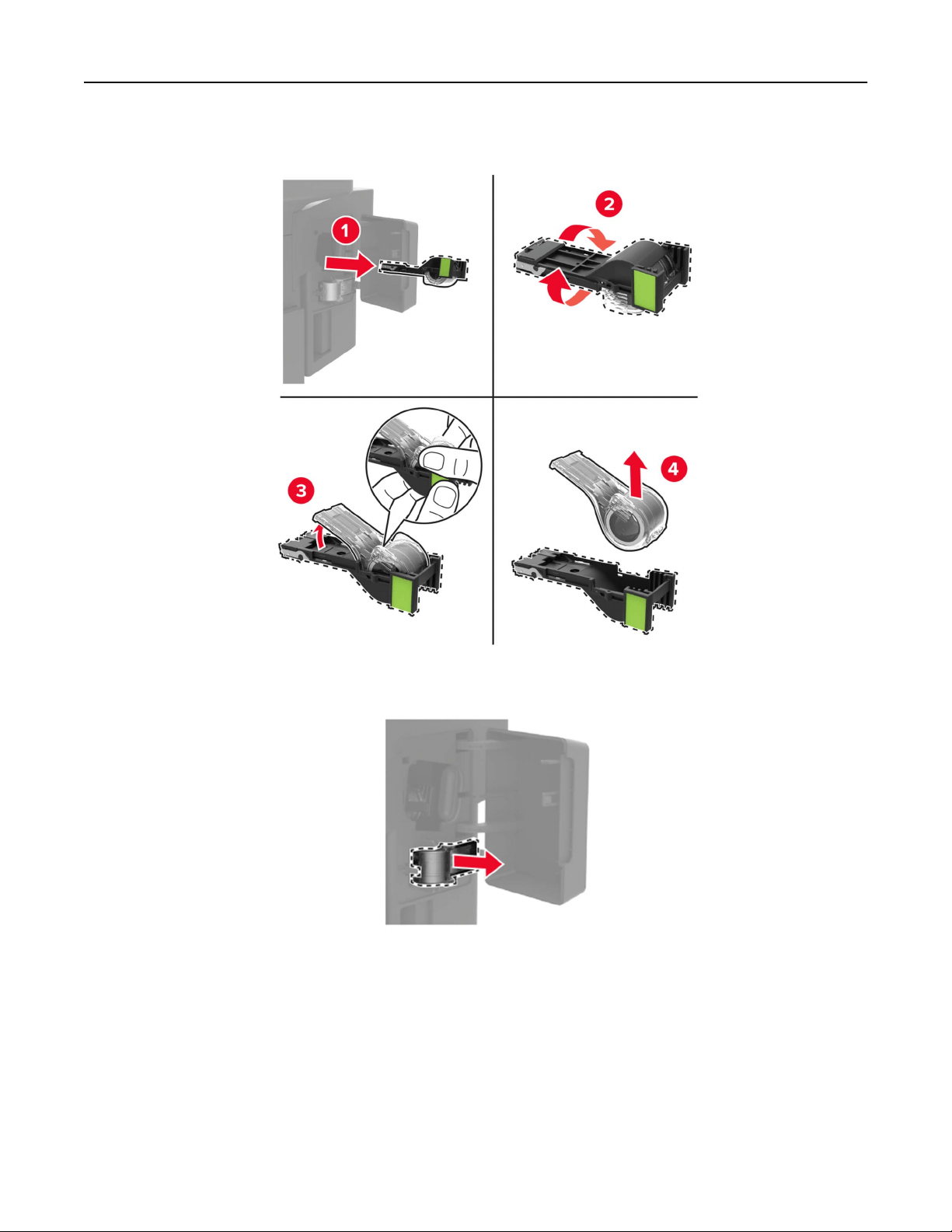 1

2

3

4