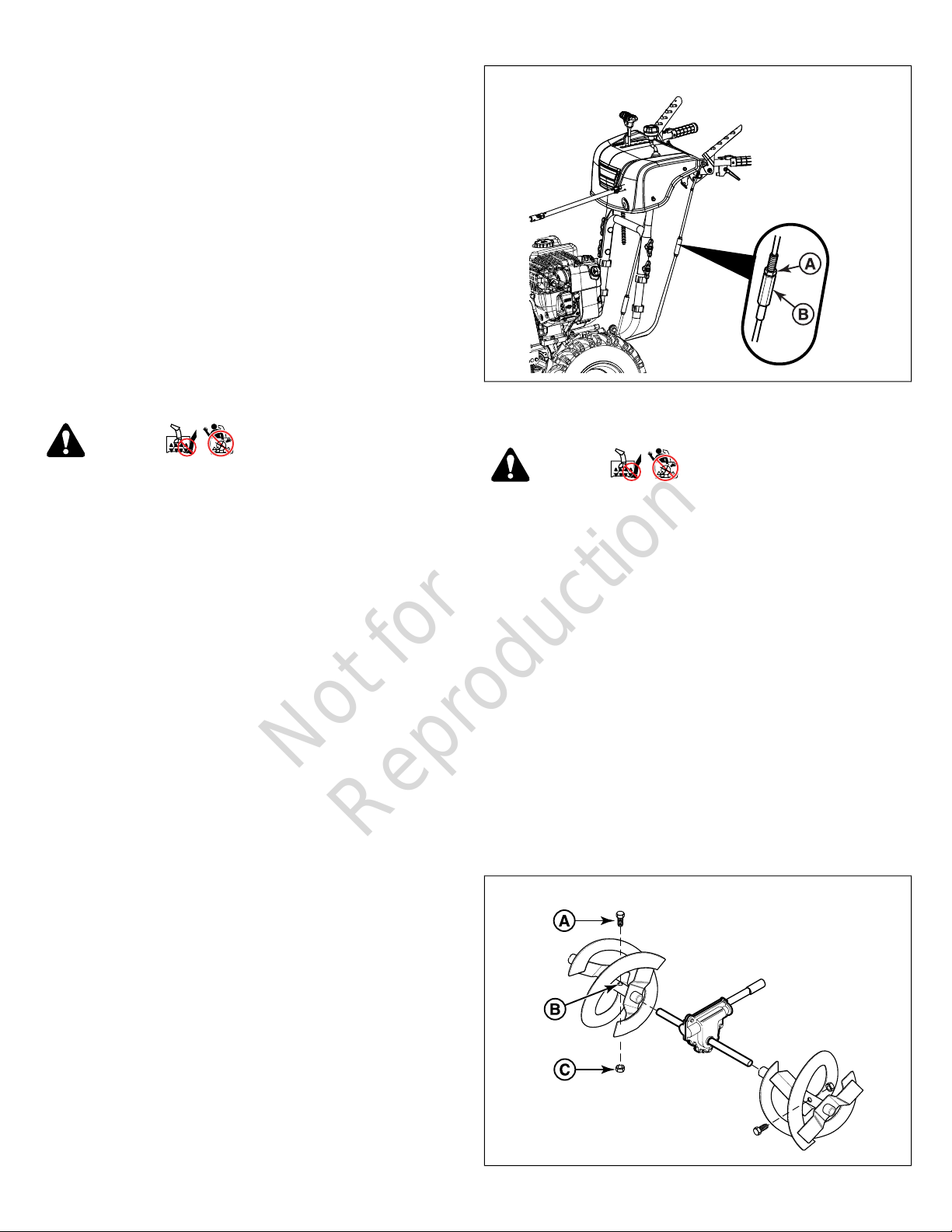 A

B

Not for Reproduction

A

B

C