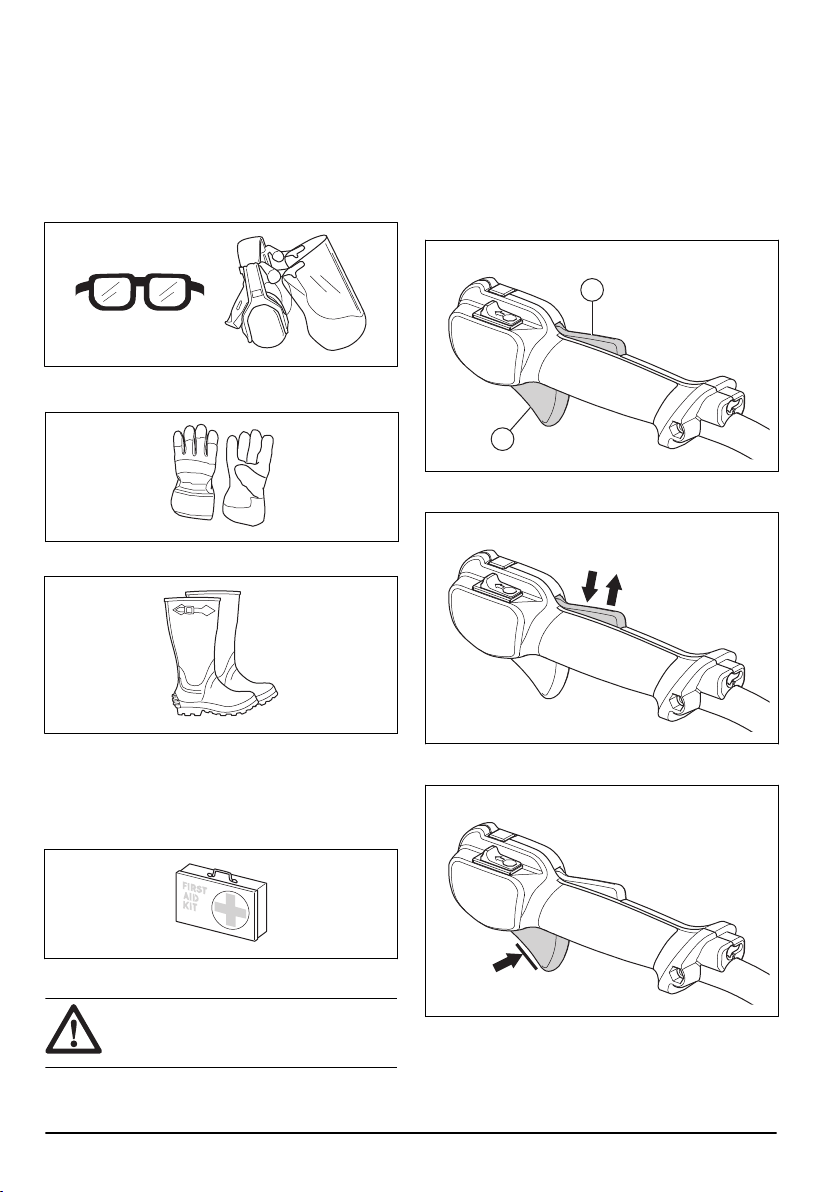 FIRST
AID
KIT